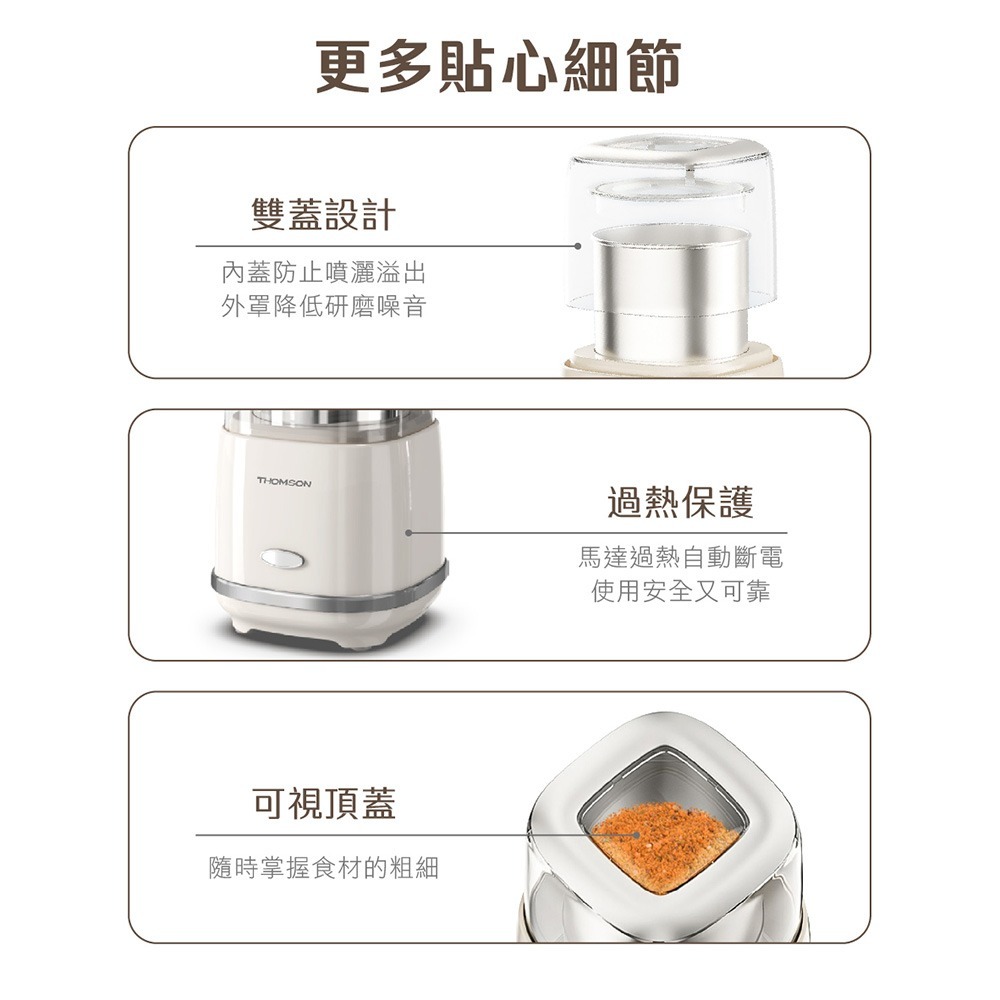 更多貼心細節

雙蓋設計

內蓋防止噴灑溢出
外罩降低研磨噪音

THOMSON

過熱保護

馬達過熱自動斷電
使用安全又可靠

可視頂蓋

隨時掌握食材的粗細