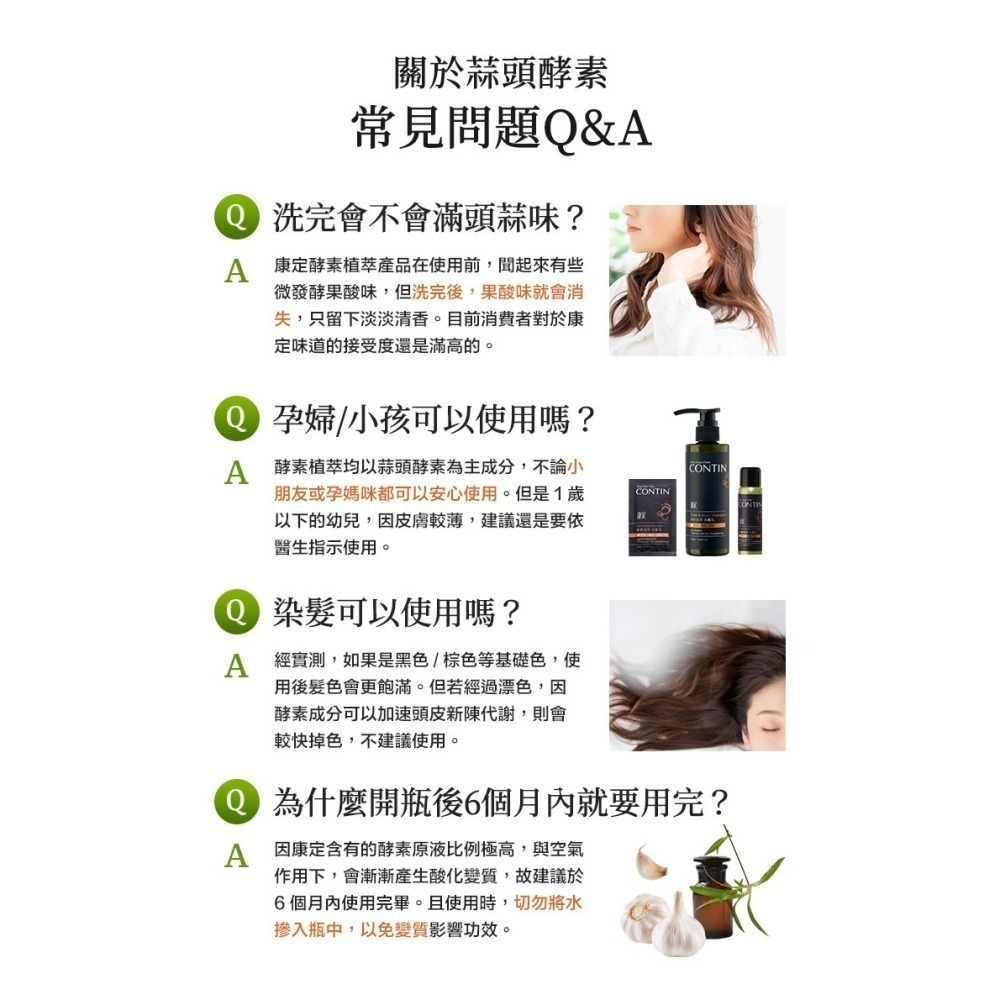 關於蒜頭酵素
常見問題Q&A

Q 洗完會不會滿頭蒜味？
A 康定酵素植萃產品在使用前，聞起來有些微發酵果酸味，但洗完後，果酸味就會消失，只留下淡淡清香。目前消費者對於康定味道的接受度還是滿高的。

Q 孕婦/小孩可以使用嗎？
A 酵素植萃均以蒜頭酵素為主成分，不論小朋友或孕媽咪都可以安心使用。但是 1 歲以下的幼兒，因皮膚較薄，建議還是要依醫生指示使用。

CONTIN
CONTIN
CONTIN

Q 染髮可以使用嗎？
A 經實測，如果是黑色 / 棕色等基礎色，使用後髮色會更飽滿。但若經過漂色，因酵素成分可以加速頭皮新陳代謝，則會較快掉色，不建議使用。

Q 為什麼開瓶後6個月內就要用完？
A 因康定含有的酵素原液比例極高，與空氣作用下，會漸漸產生酸化變質，故建議於 6 個月內使用完畢。且使用時，切勿將水摻入瓶中，以免變質影響功效。