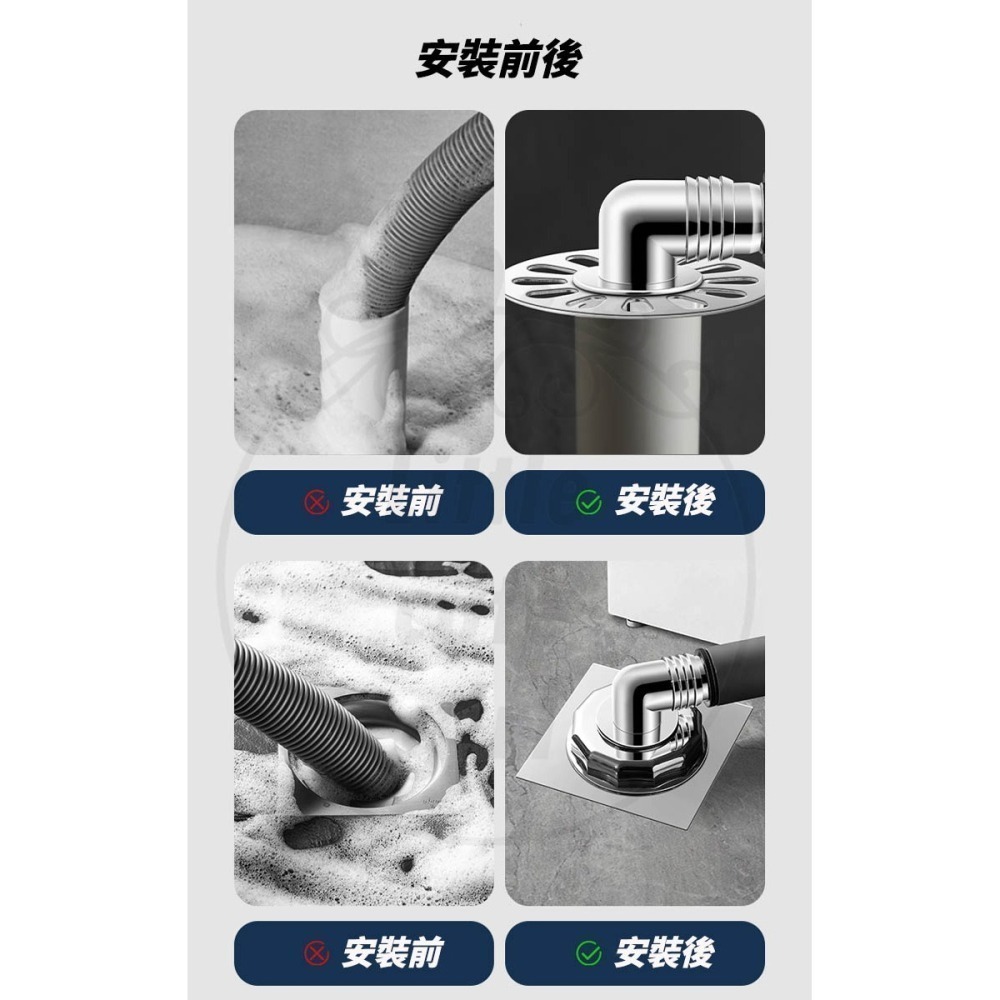 安裝前後

安裝前

安裝後

安裝前

安裝後