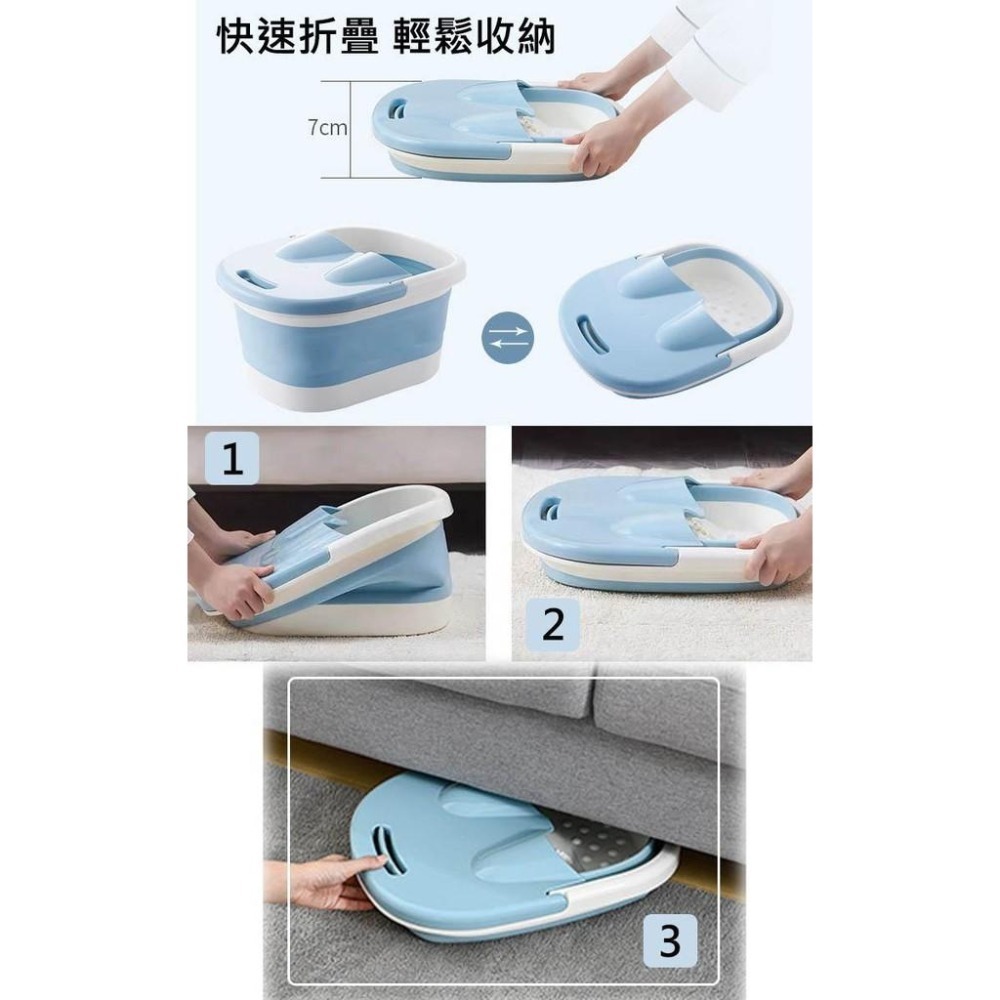 快速折疊 輕鬆收納

7cm

1

2

3