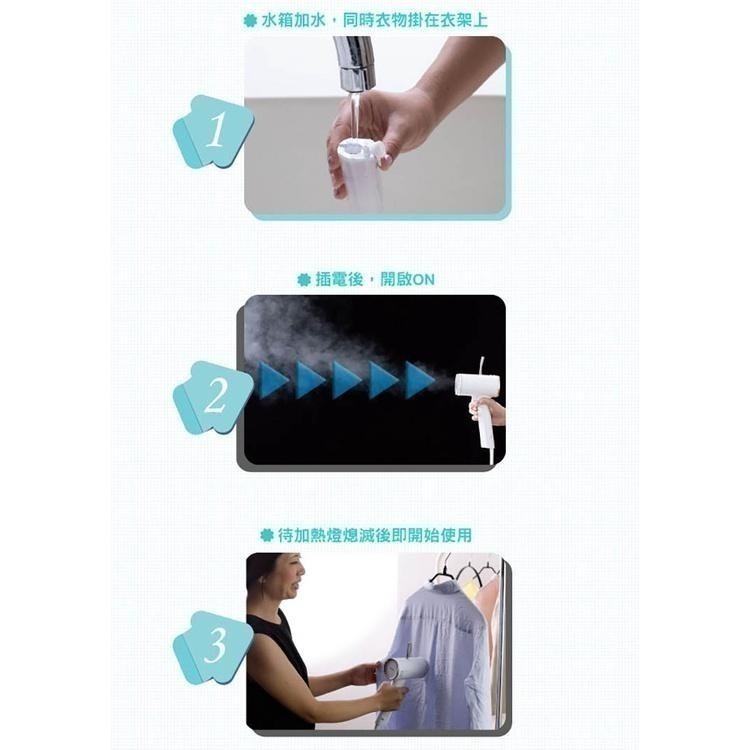 水箱加水，同時衣物掛在衣架上

1

插電後，開啟ON

2

待加熱燈熄滅後即開始使用

3