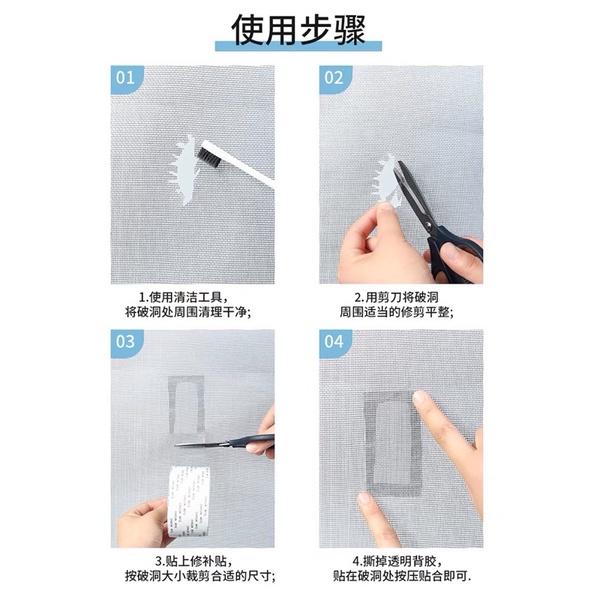 使用步骤

01

1.使用清洁工具，
将破洞处周围清理干净;

02

2.用剪刀将破洞
周围适当的修剪平整;

03

3.贴上修补贴，
按破洞大小裁剪合适的尺寸;

04

4.撕掉透明背胶，
贴在破洞处按压贴合即可.