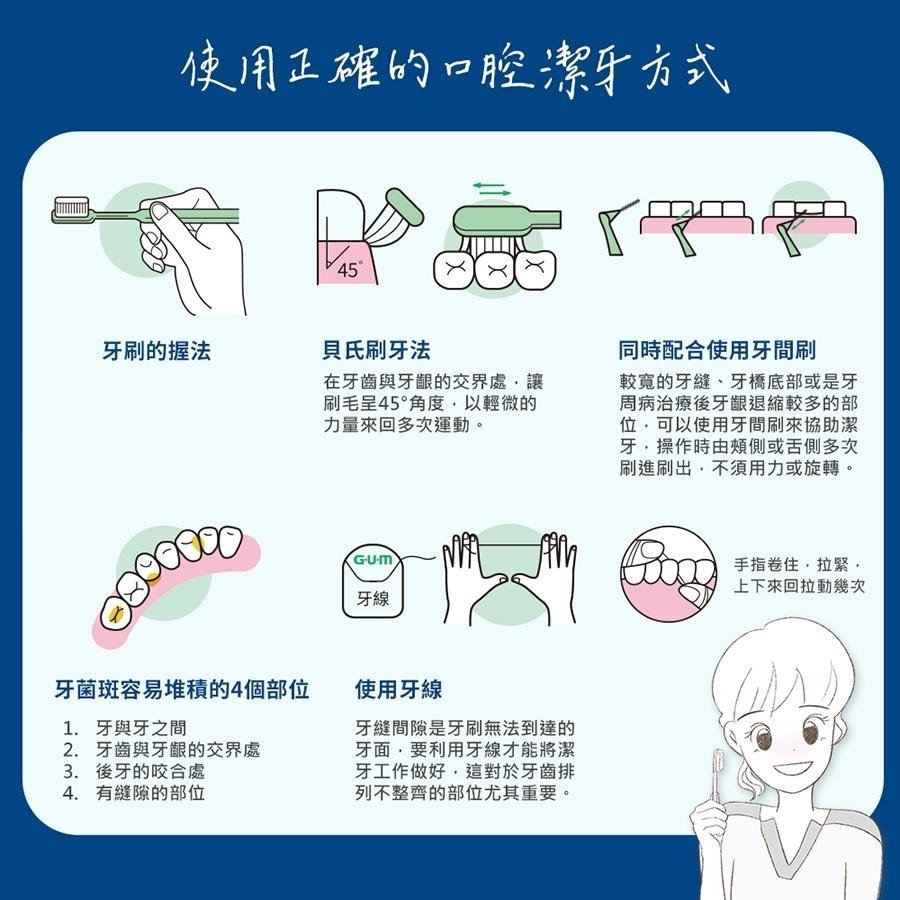 使用正確的口腔潔牙方式

45°

牙刷的握法

貝氏刷牙法

在牙齒與牙齦的交界處，讓刷毛呈45°角度，以輕微的力量來回多次運動。

同時配合使用牙間刷

較寬的牙縫、牙橋底部或是牙周病治療後牙齦退縮較多的部位，可以使用牙間刷來協助潔牙，操作時由頰側或舌側多次刷進刷出，不須用力或旋轉。

G·U·M

牙線

手指卷住，拉緊，上下來回拉動幾次

牙菌斑容易堆積的4個部位

1. 牙與牙之間
2. 牙齒與牙齦的交界處
3. 後牙的咬合處
4. 有縫隙的部位

使用牙線

牙縫間隙是牙刷無法到達的牙面，要利用牙線才能將潔牙工作做好，這對於牙齒排列不整齊的部位尤其重要。