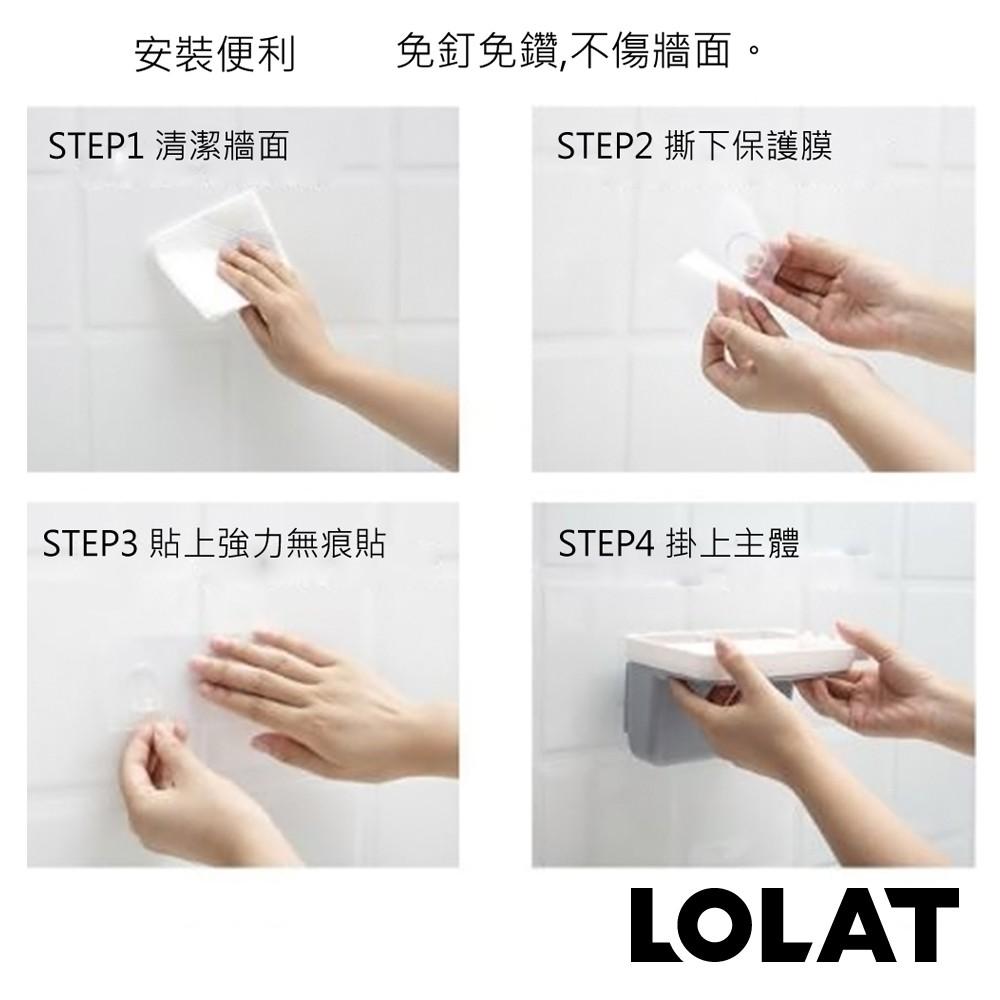 安裝便利　免釘免鑽,不傷牆面。

STEP1 清潔牆面

STEP2 撕下保護膜

STEP3 貼上強力無痕貼

STEP4 掛上主體

LOLAT