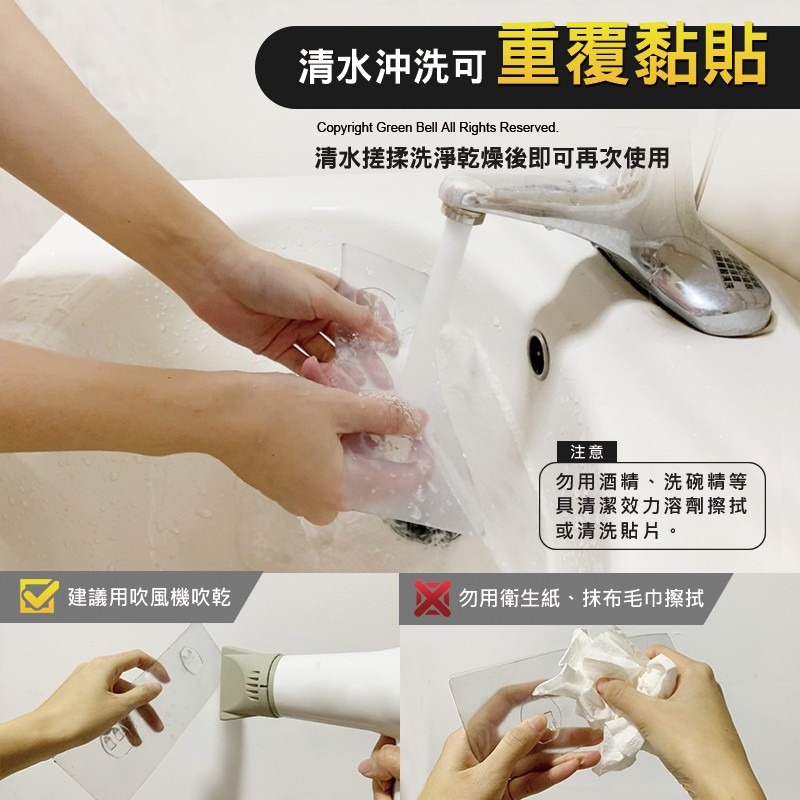 清水沖洗可 重覆黏貼

Copyright Green Bell All Rights Reserved.

清水搓揉洗淨乾燥後即可再次使用

注意

勿用酒精、洗碗精等具清潔效力溶劑擦拭或清洗貼片。

建議用吹風機吹乾

勿用衛生紙、抹布毛巾擦拭