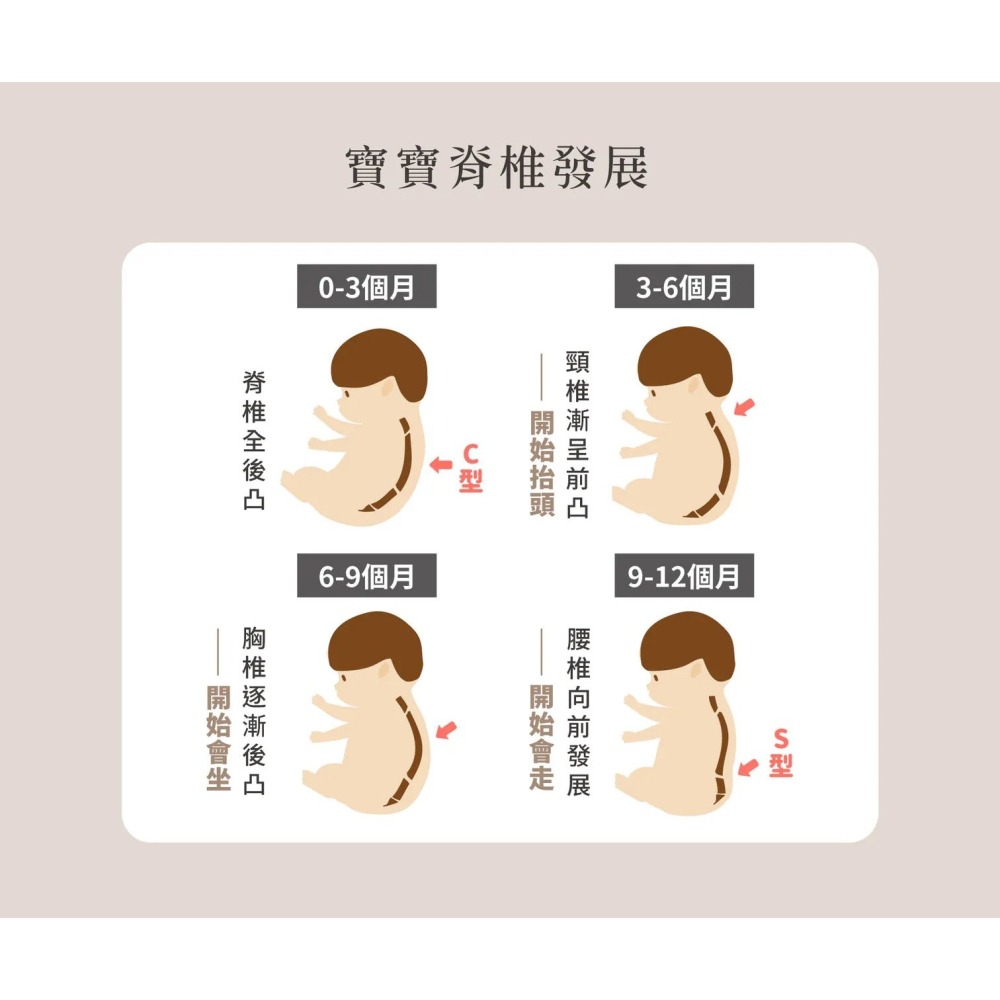 寶寶脊椎發展

0-3個月

脊椎全後凸

C型

3-6個月

頸椎漸呈前凸

開始抬頭

6-9個月

胸椎逐漸後凸

開始會坐

9-12個月

腰椎向前發展

開始會走

S型