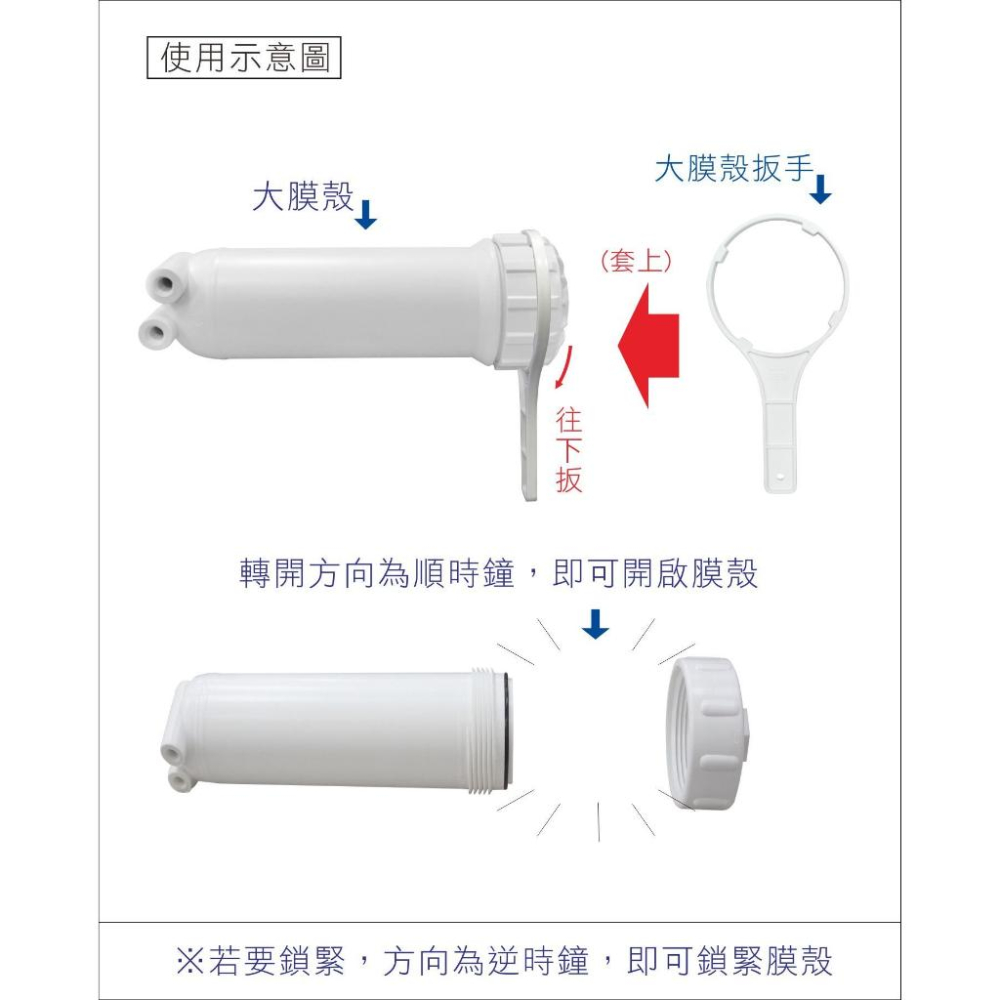 使用示意圖

大膜殼

大膜殼扳手

(套上)

往下扳

轉開方向為順時鐘，即可開啟膜殼

※若要鎖緊，方向為逆時鐘，即可鎖緊膜殼