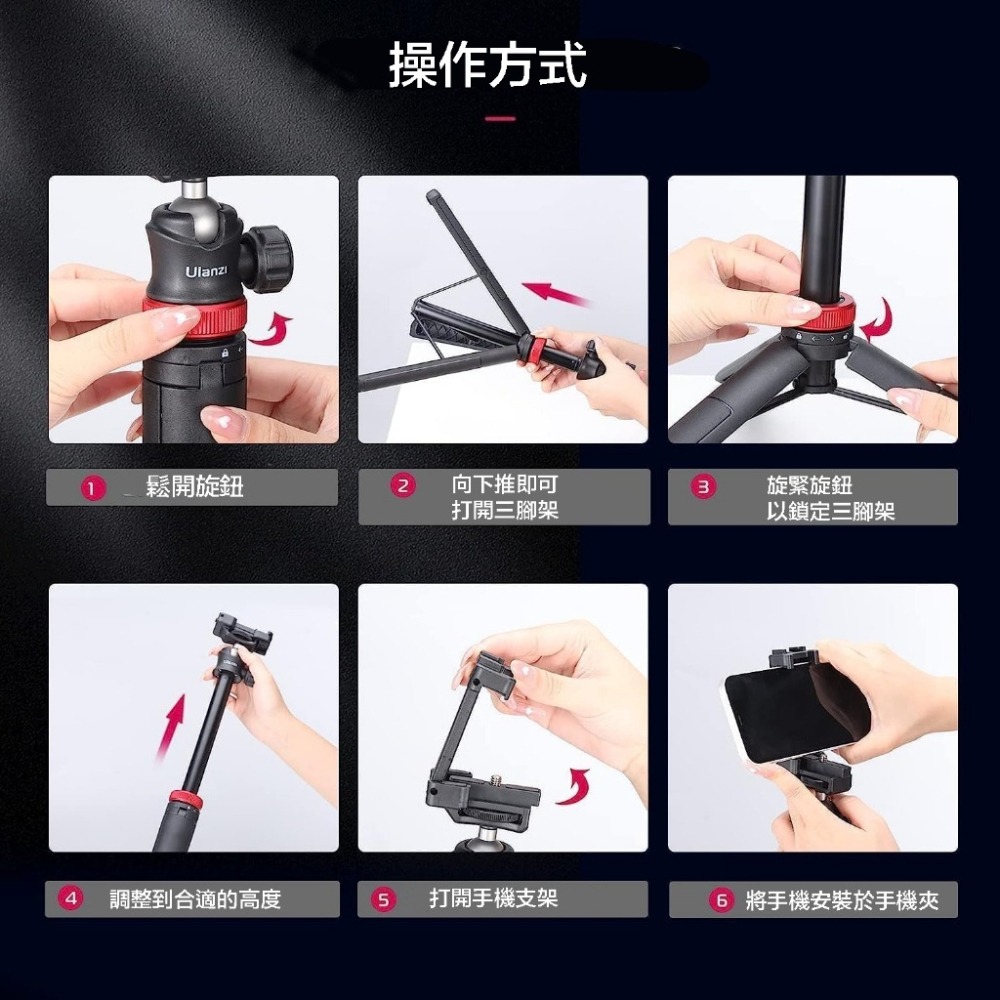 操作方式

Ulanzi

1 鬆開旋鈕

2 向下推即可打開三腳架

3 旋緊旋鈕以鎖定三腳架

4 調整到合適的高度

5 打開手機支架

6 將手機安裝於手機夾