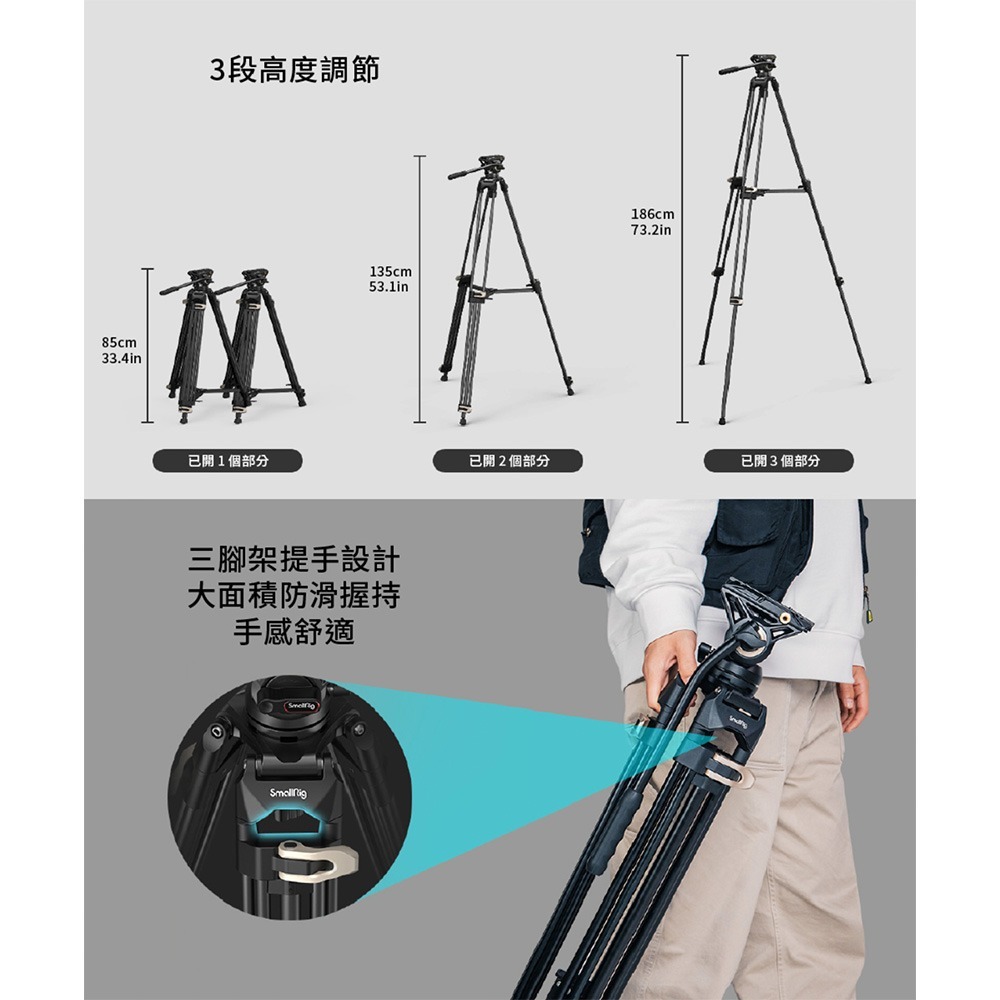 3段高度調節

85cm
33.4in

135cm
53.1in

186cm
73.2in

已開 1 個部分

已開 2 個部分

已開 3 個部分

三腳架提手設計
大面積防滑握持
手感舒適

SmallRig

SmallRig

SmallRig