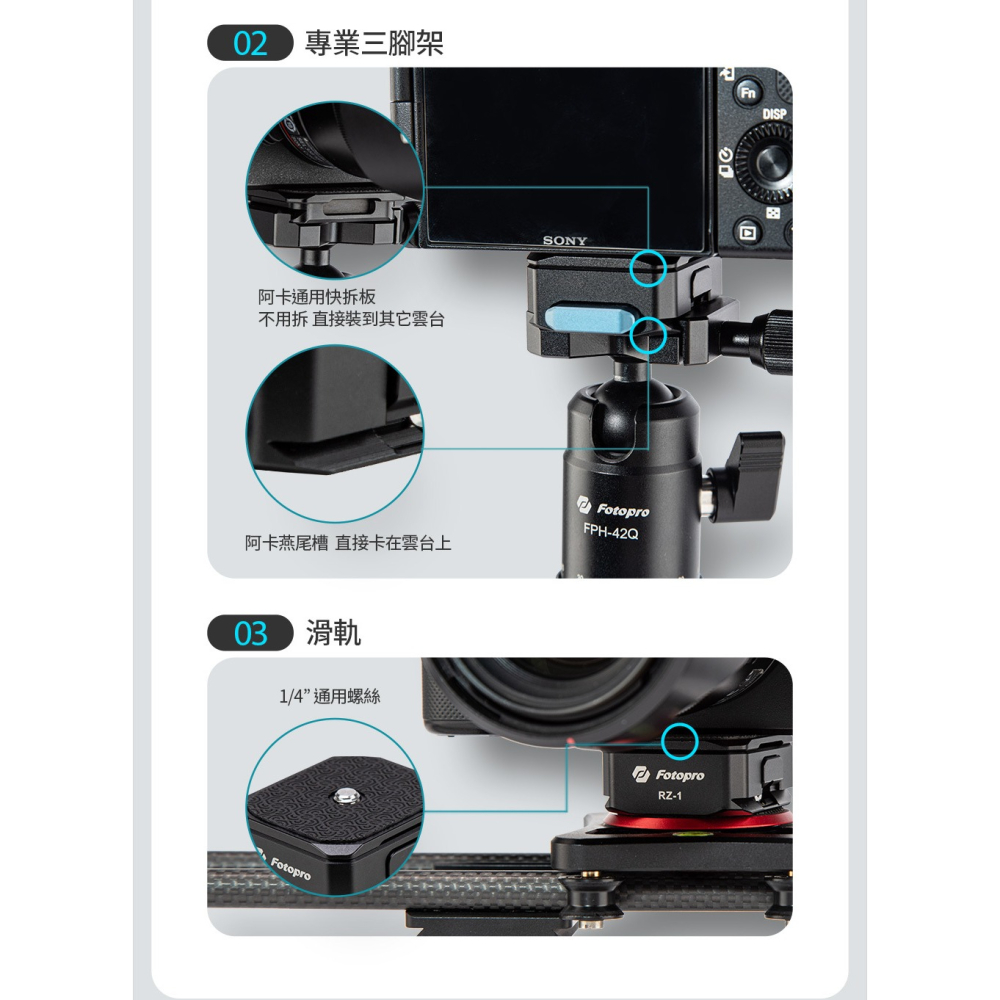 02 專業三腳架

Fn
DISP
SONY

阿卡通用快拆板
不用拆 直接裝到其它雲台

Fotopro
FPH-42Q

阿卡燕尾槽 直接卡在雲台上

03 滑軌

1/4" 通用螺絲

Fotopro
RZ-1

Fotopro