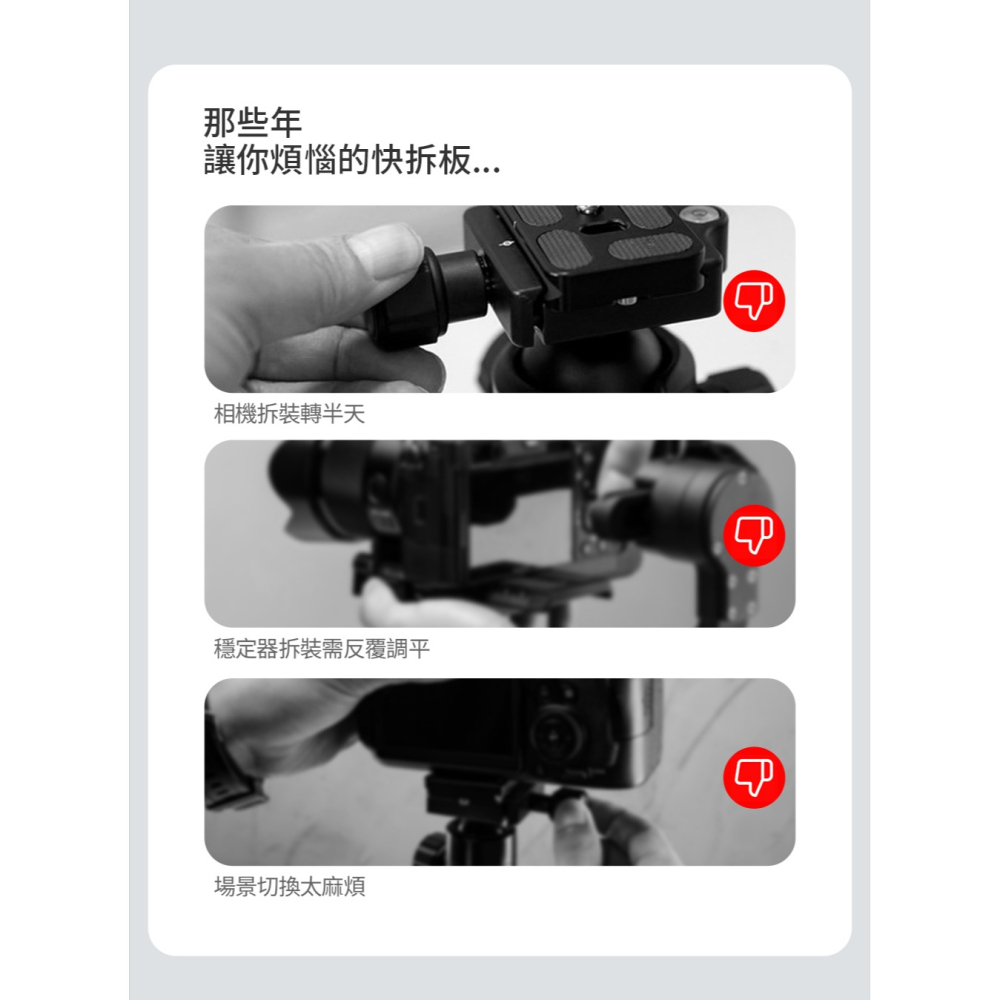 那些年
讓你煩惱的快拆板...

相機拆裝轉半天

穩定器拆裝需反覆調平

場景切換太麻煩