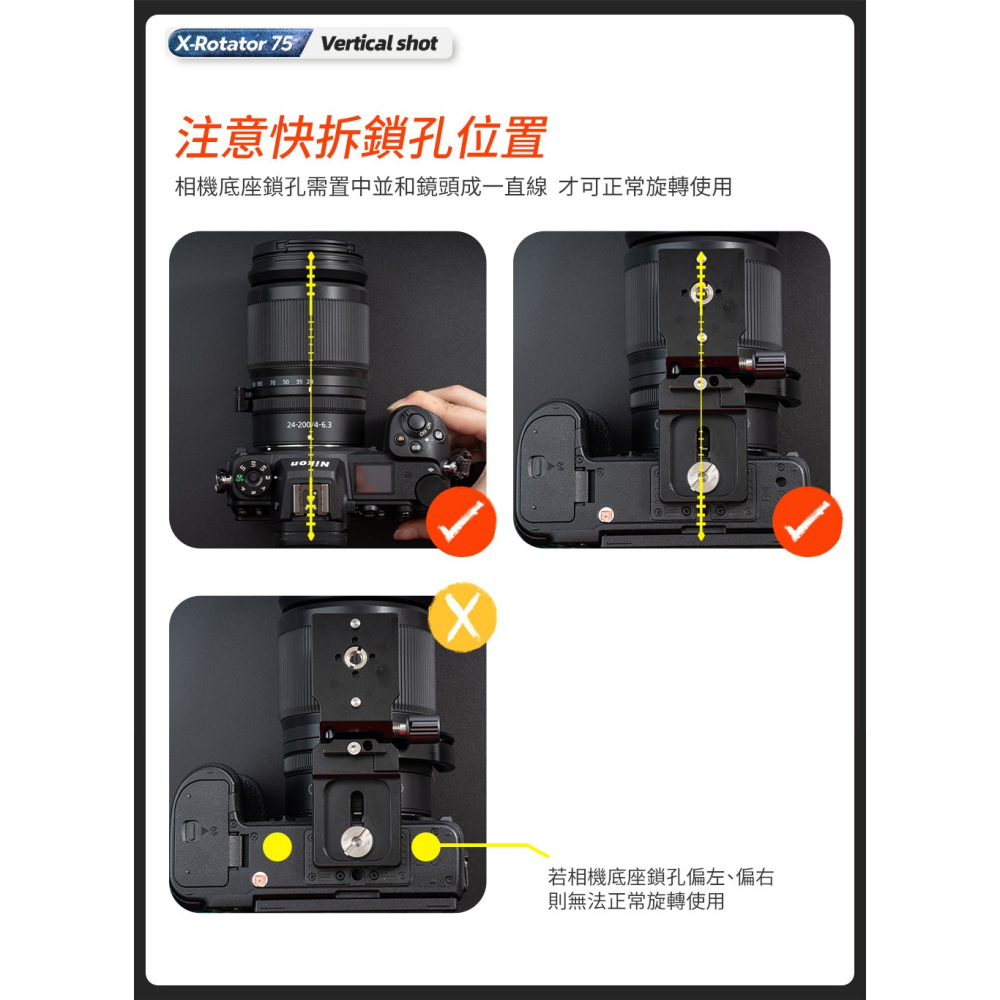 X-Rotator 75 Vertical shot

注意快拆鎖孔位置

相機底座鎖孔需置中並和鏡頭成一直線 才可正常旋轉使用

70 50 35 24
24-200/4-6.3
Nikon

若相機底座鎖孔偏左、偏右
則無法正常旋轉使用