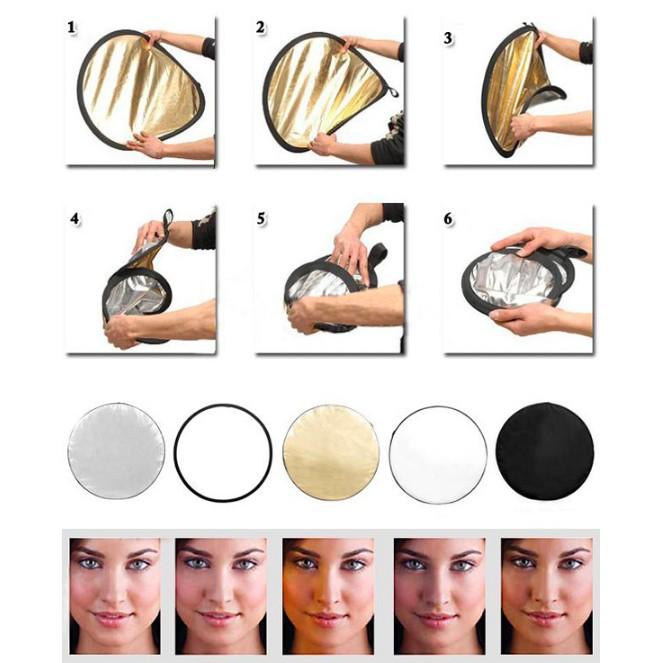 1

2

3

4

5

6