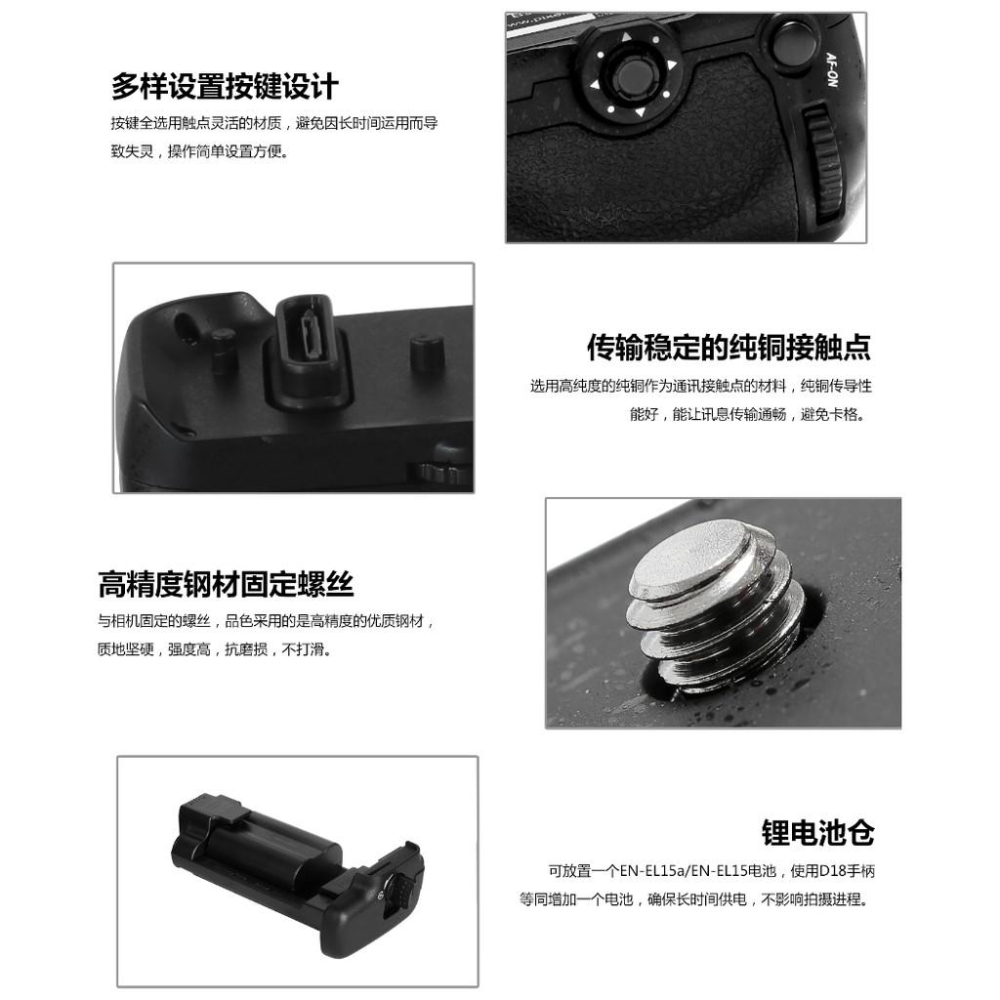 多样设置按键设计

按键全选用触点灵活的材质，避免因长时间运用而导致失灵，操作简单设置方便。

AF-ON

传输稳定的纯铜接触点

选用高纯度的纯铜作为通讯接触点的材料，纯铜传导性能好，能让讯息传输通畅，避免卡格。

高精度钢材固定螺丝

与相机固定的螺丝，品色采用的是高精度的优质钢材，质地坚硬，强度高，抗磨损，不打滑。

锂电池仓

可放置一个EN-EL15a/EN-EL15电池，使用D18手柄等同增加一个电池，确保长时间供电，不影响拍摄进程。