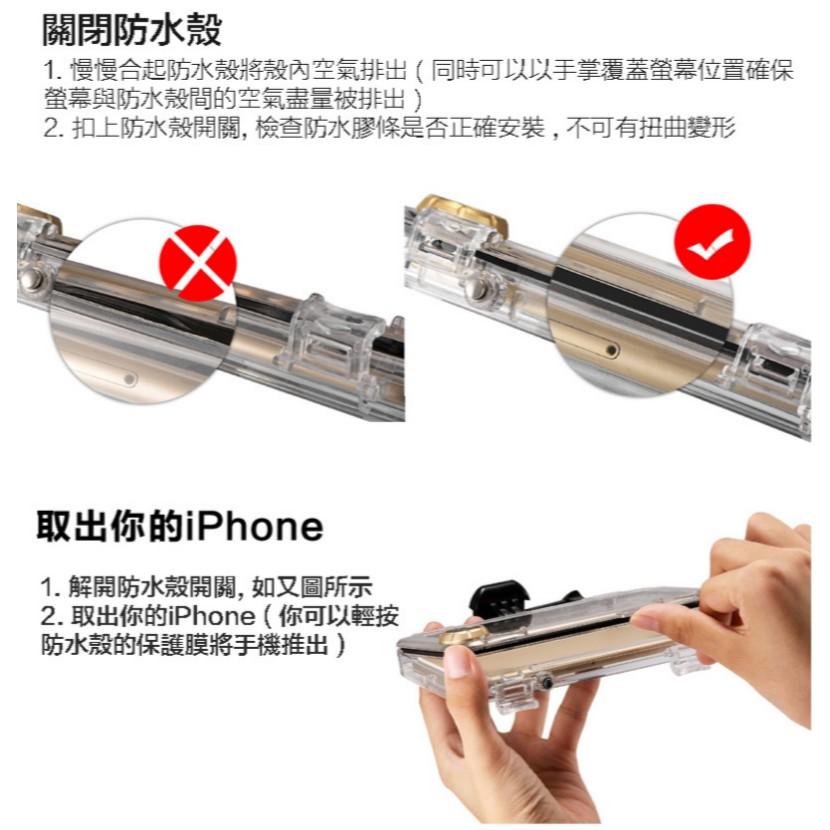 關閉防水殼

1. 慢慢合起防水殼將殼內空氣排出（同時可以以手掌覆蓋螢幕位置確保螢幕與防水殼間的空氣盡量被排出）
2. 扣上防水殼開關, 檢查防水膠條是否正確安裝，不可有扭曲變形

取出你的iPhone

1. 解開防水殼開關, 如又圖所示
2. 取出你的iPhone（你可以輕按防水殼的保護膜將手機推出）