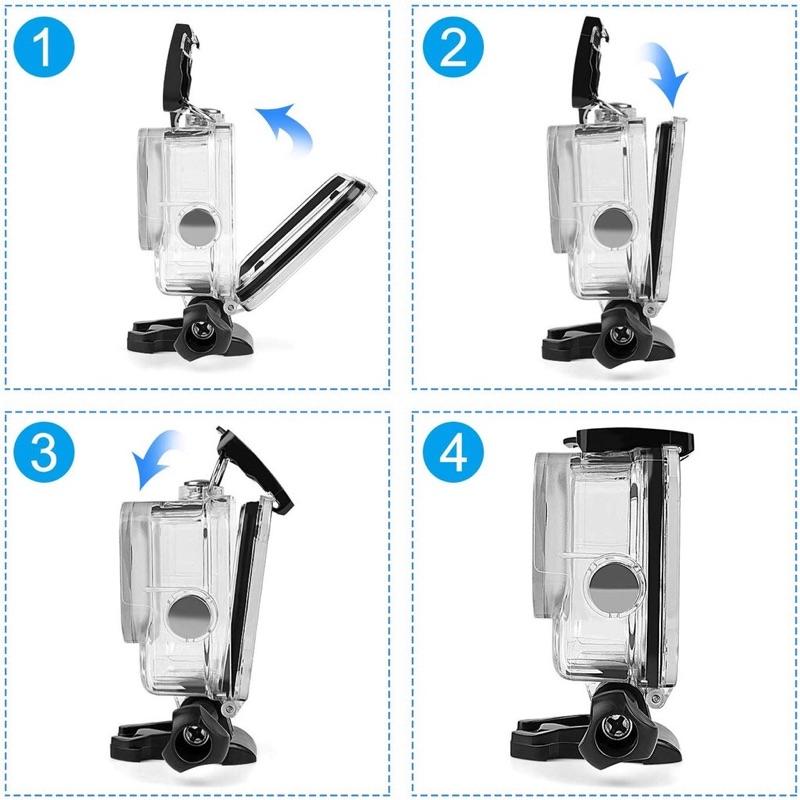 1

2

3

4