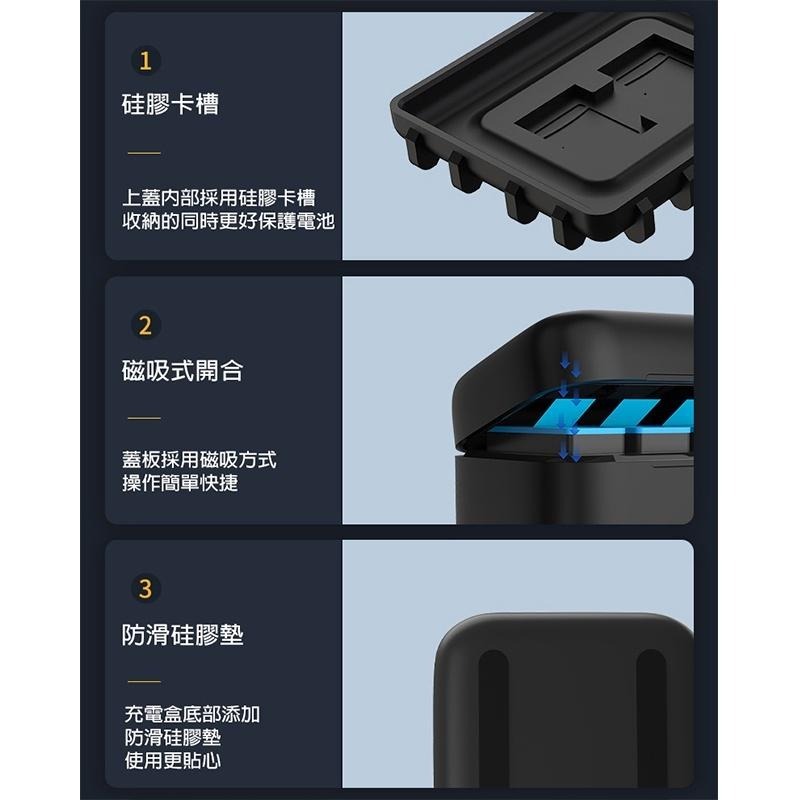 1

硅膠卡槽

上蓋內部採用硅膠卡槽
收納的同時更好保護電池

2

磁吸式開合

蓋板採用磁吸方式
操作簡單快捷

3

防滑硅膠墊

充電盒底部添加
防滑硅膠墊
使用更貼心