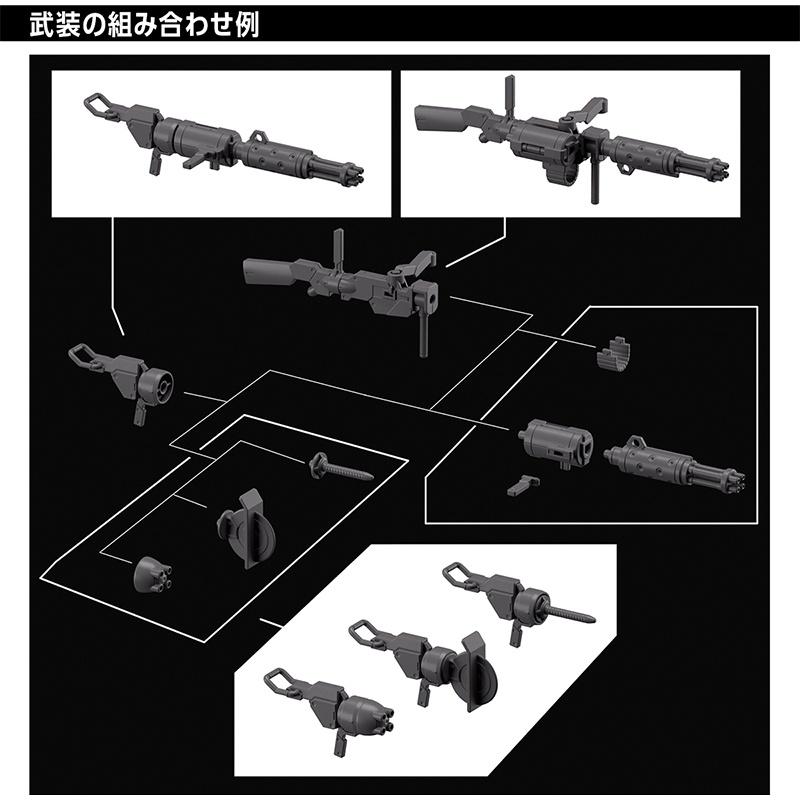 武装の組み合わせ例