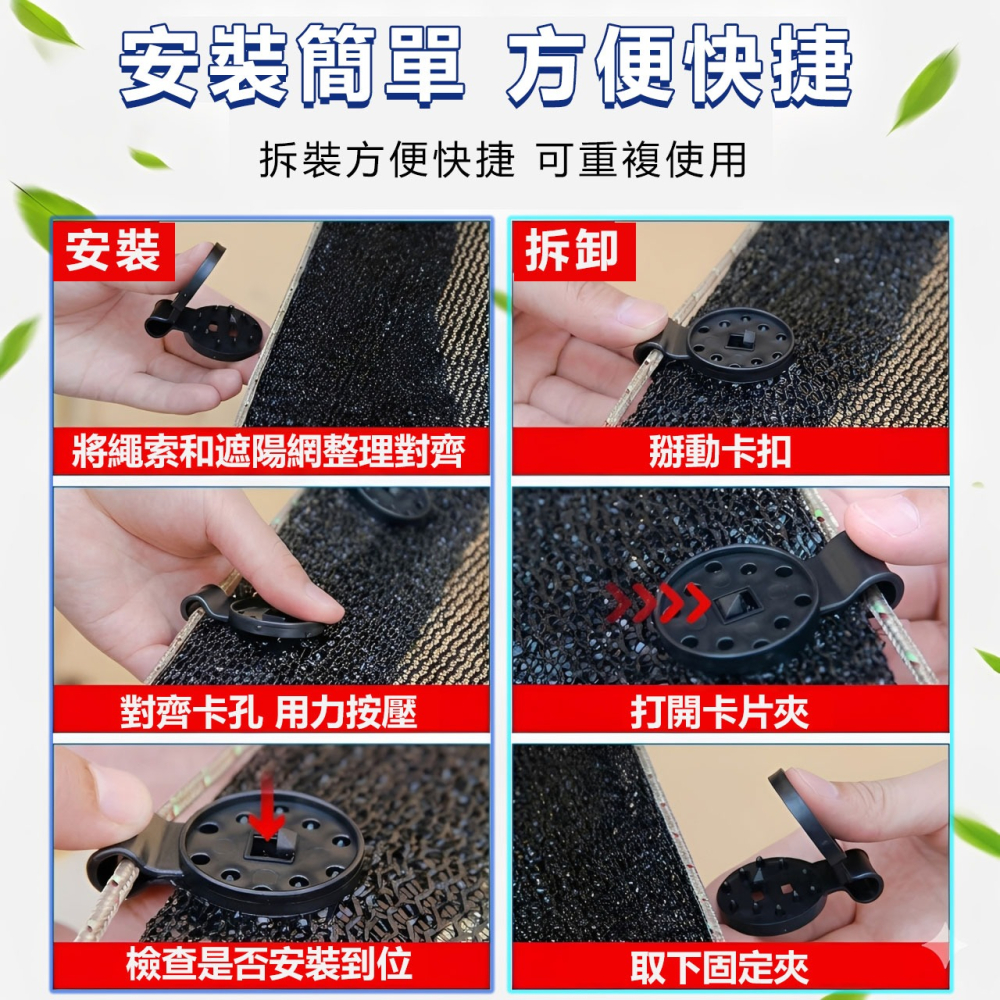 安裝簡單 方便快捷

拆裝方便快捷 可重複使用

安裝

將繩索和遮陽網整理對齊

對齊卡孔 用力按壓

檢查是否安裝到位

拆卸

掰動卡扣

打開卡片夾

取下固定夾