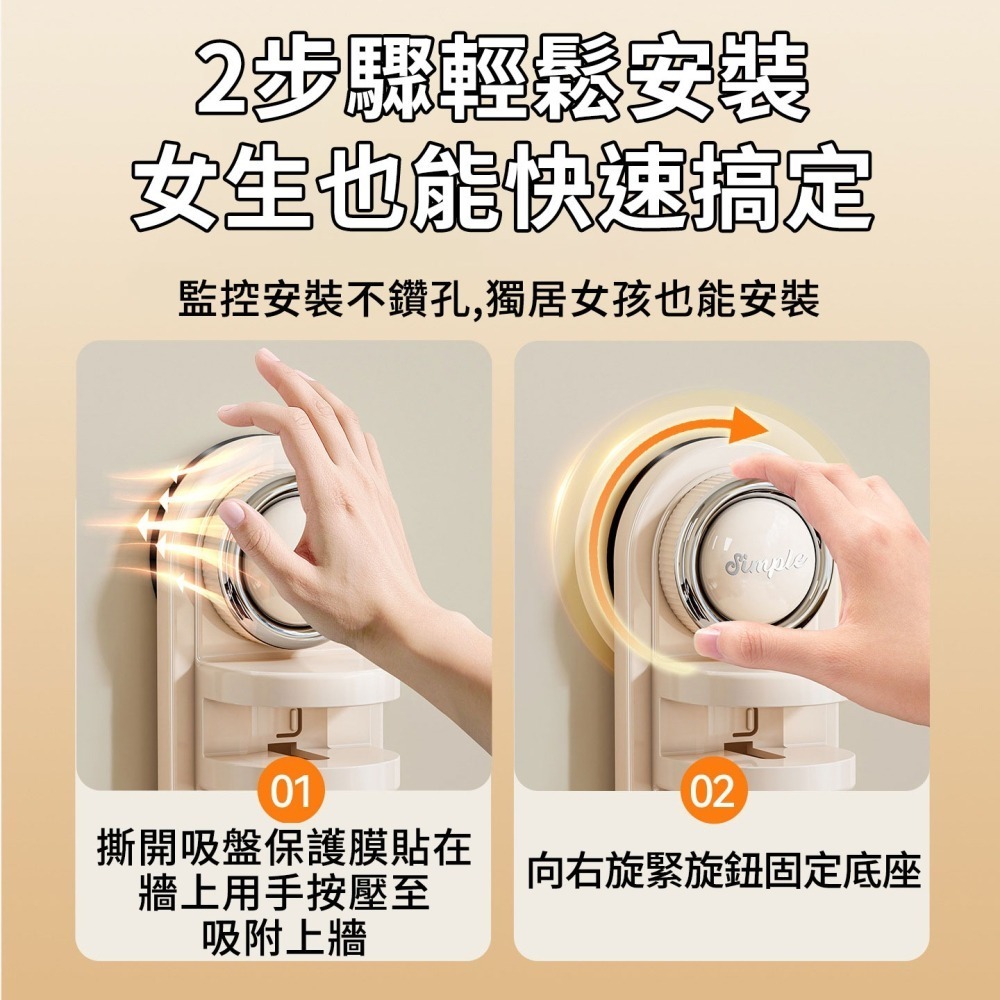 2步驟輕鬆安裝
女生也能快速搞定

監控安裝不鑽孔,獨居女孩也能安裝

01
撕開吸盤保護膜貼在
牆上用手按壓至
吸附上牆

Simple

02
向右旋緊旋鈕固定底座