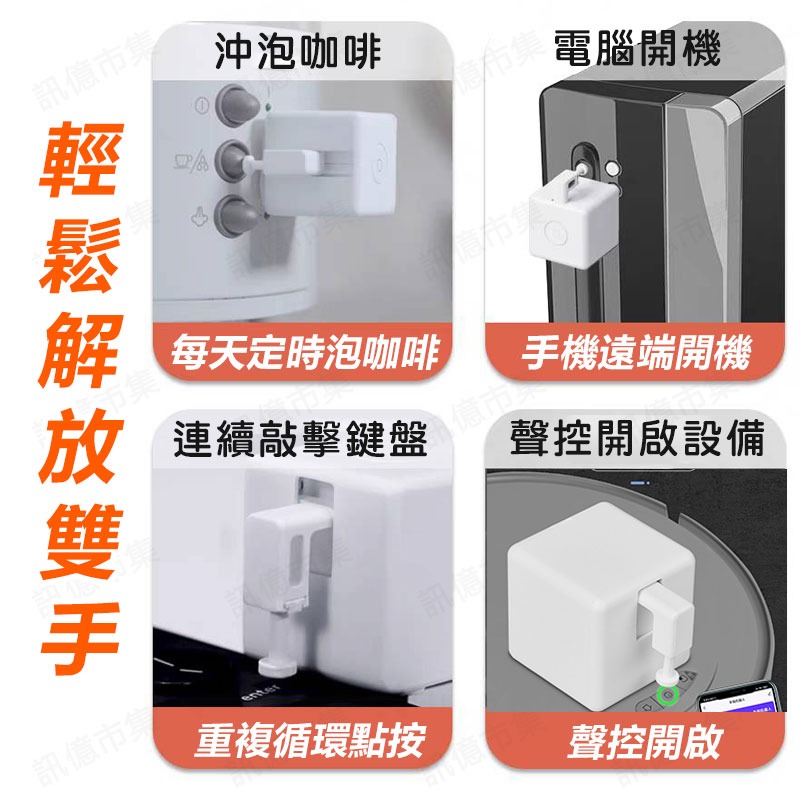 輕鬆解放雙手

沖泡咖啡
每天定時泡咖啡

電腦開機
手機遠端開機

連續敲擊鍵盤
enter
重複循環點按

聲控開啟設備
聲控開啟

訊億市集