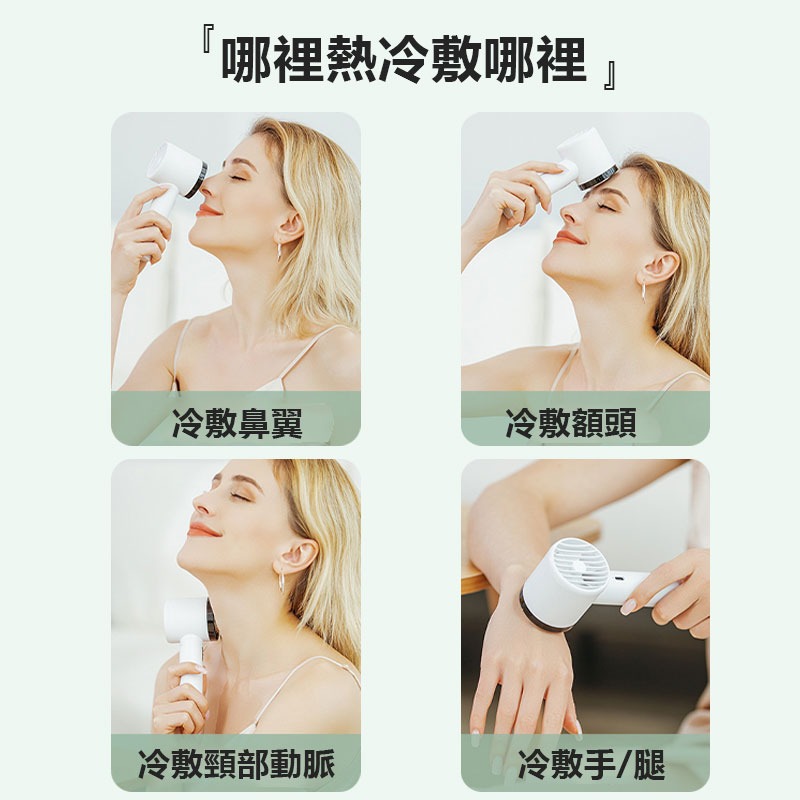 『哪裡熱冷敷哪裡』

冷敷鼻翼

冷敷額頭

冷敷頸部動脈

冷敷手/腿