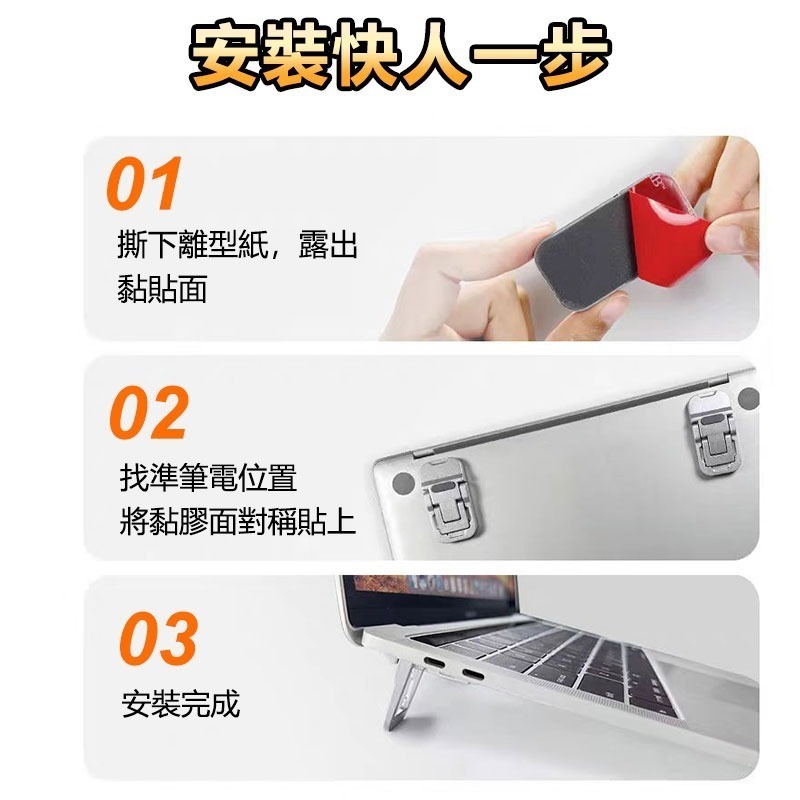 安裝快人一步

01
撕下離型紙，露出黏貼面

02
找準筆電位置
將黏膠面對稱貼上

03
安裝完成