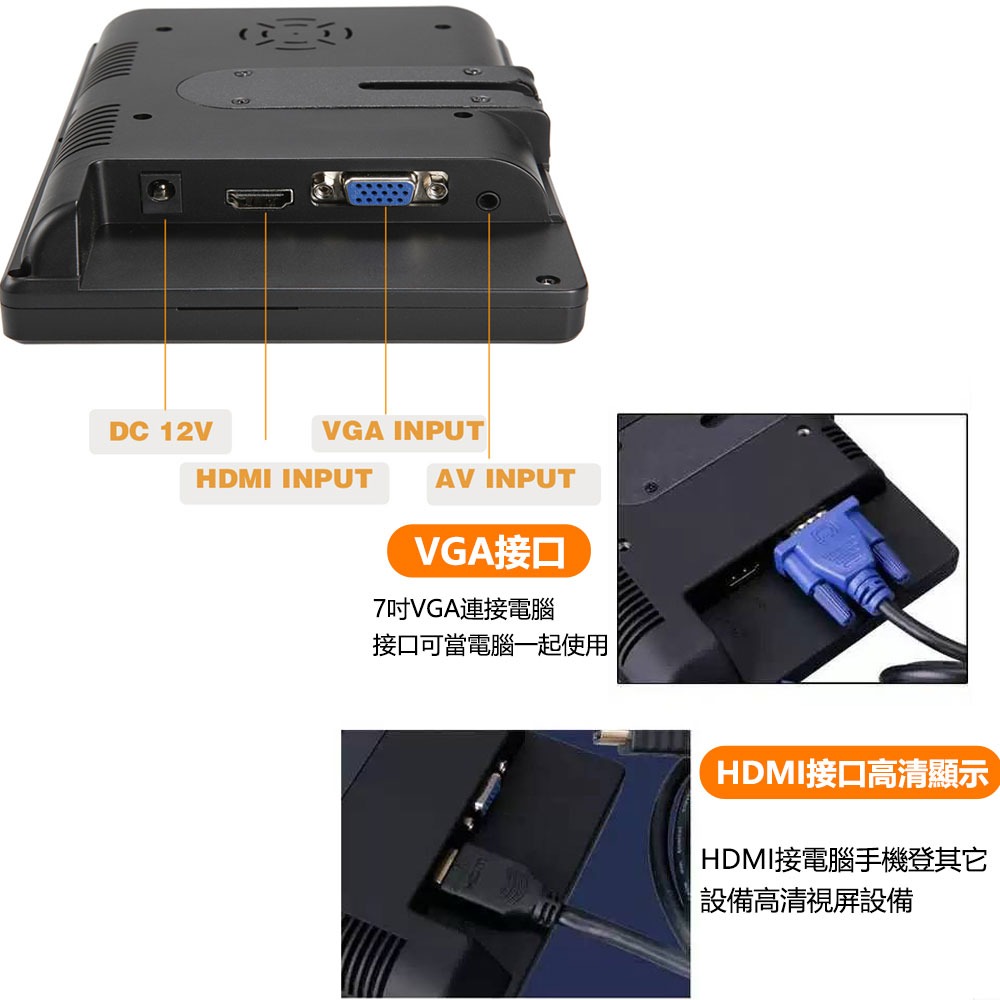 DC 12V

VGA INPUT

HDMI INPUT

AV INPUT

VGA接口

7吋VGA連接電腦
接口可當電腦一起使用

HDMI接口高清顯示

HDMI接電腦手機登其它
設備高清視屏設備