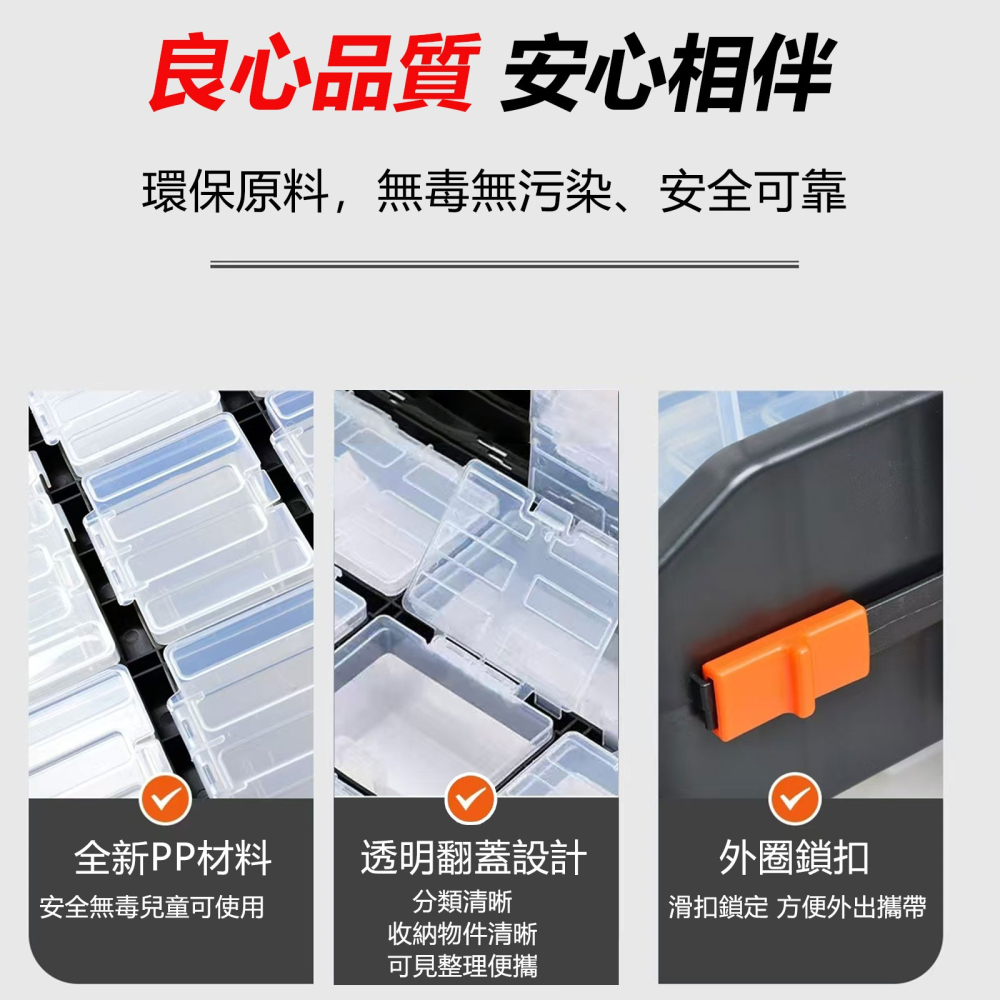 良心品質 安心相伴

環保原料，無毒無污染、安全可靠

全新PP材料

安全無毒兒童可使用

透明翻蓋設計

分類清晰
收納物件清晰
可見整理便攜

外圈鎖扣

滑扣鎖定 方便外出攜帶