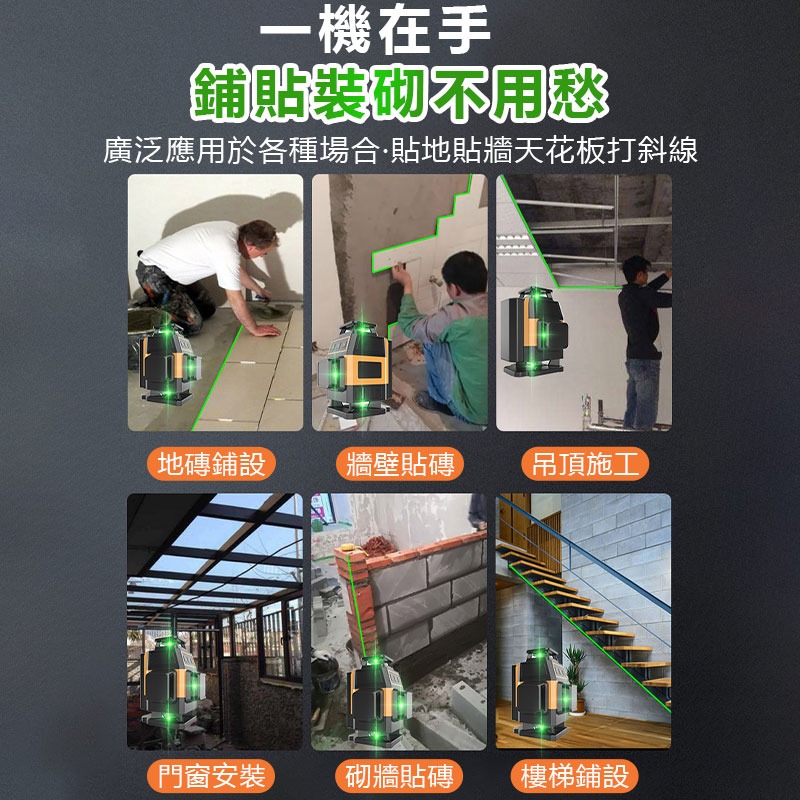 一機在手
鋪貼裝砌不用愁
廣泛應用於各種場合·貼地貼牆天花板打斜線

地磚鋪設
牆壁貼磚
吊頂施工

門窗安裝
砌牆貼磚
樓梯鋪設