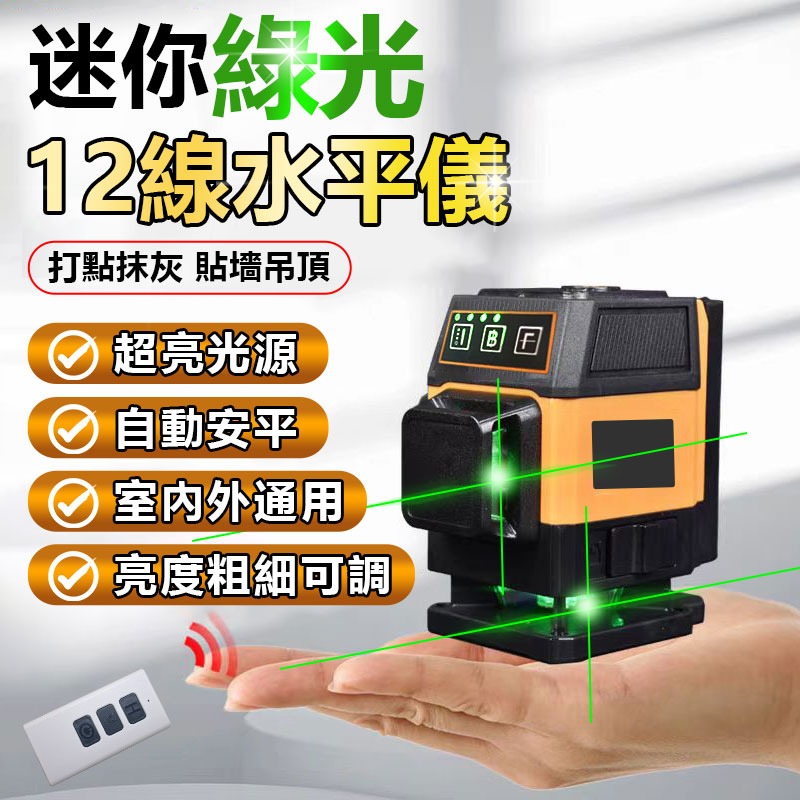 迷你綠光
12線水平儀

打點抹灰 貼墻吊頂

超亮光源
自動安平
室內外通用
亮度粗細可調

B
F