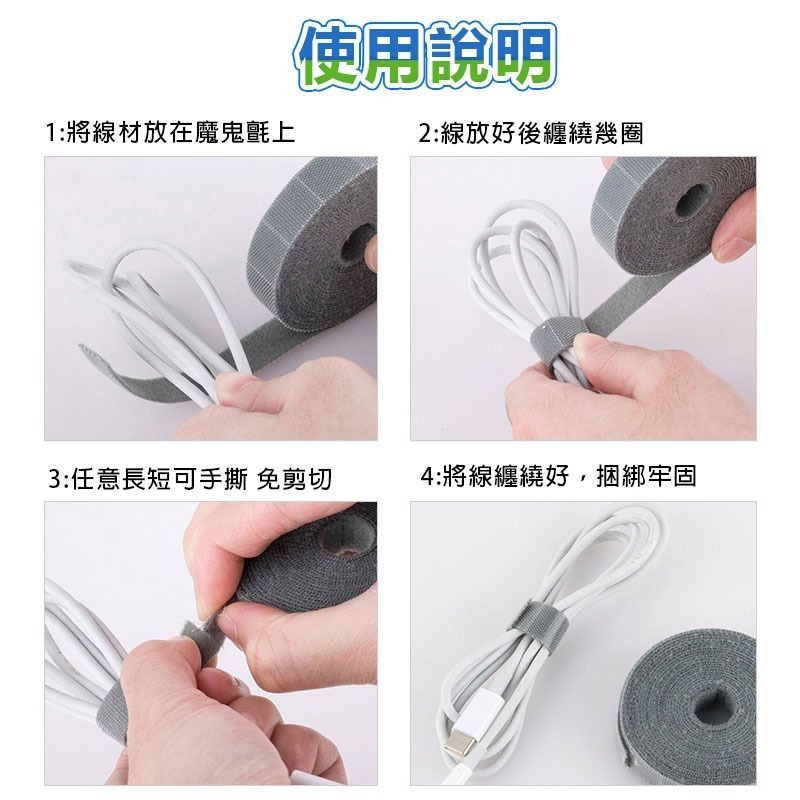 使用說明

1:將線材放在魔鬼氈上

2:線放好後纏繞幾圈

3:任意長短可手撕 免剪切

4:將線纏繞好，捆綁牢固