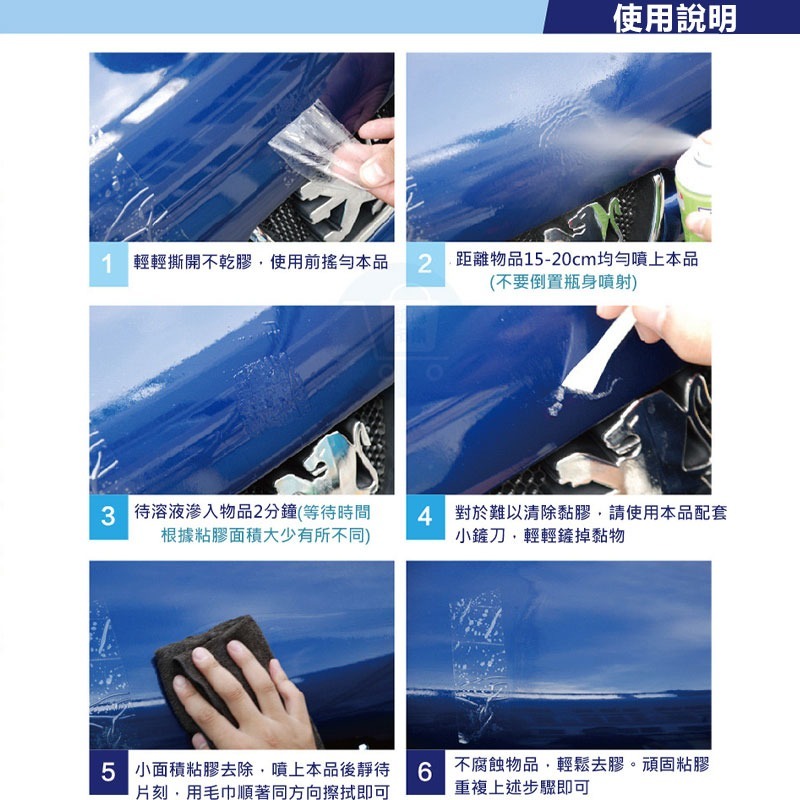 使用說明

1 輕輕撕開不乾膠，使用前搖勻本品

2 距離物品15-20cm均勻噴上本品 (不要倒置瓶身噴射)

3 待溶液滲入物品2分鐘(等待時間根據粘膠面積大少有所不同)

4 對於難以清除黏膠，請使用本品配套小鏟刀，輕輕鏟掉黏物

5 小面積粘膠去除，噴上本品後靜待片刻，用毛巾順著同方向擦拭即可

6 不腐蝕物品，輕鬆去膠。頑固粘膠重複上述步驟即可