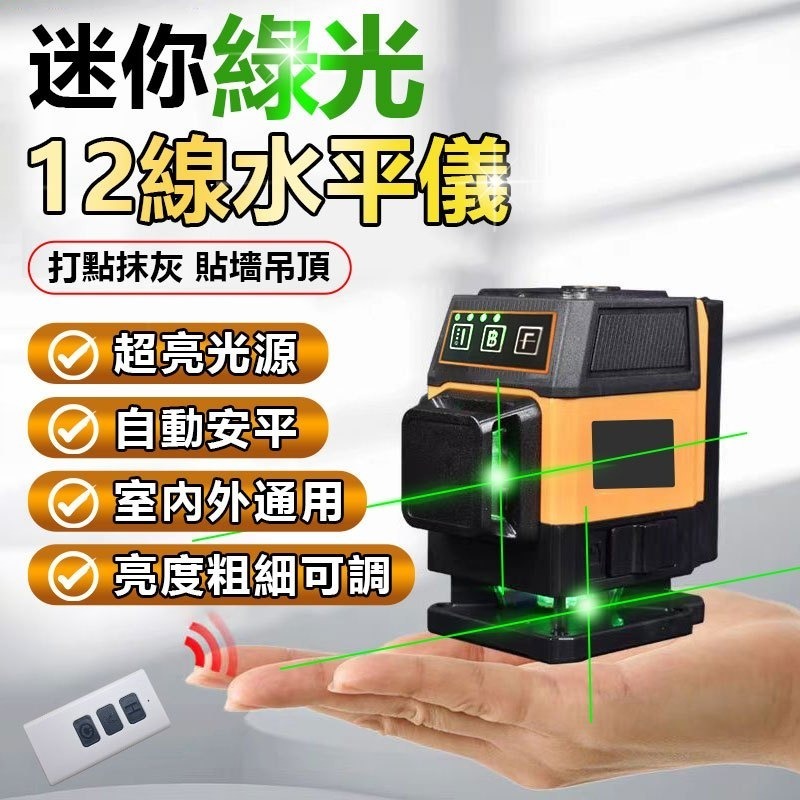 迷你綠光
12線水平儀

打點抹灰 貼墻吊頂

超亮光源
自動安平
室內外通用
亮度粗細可調

B
F