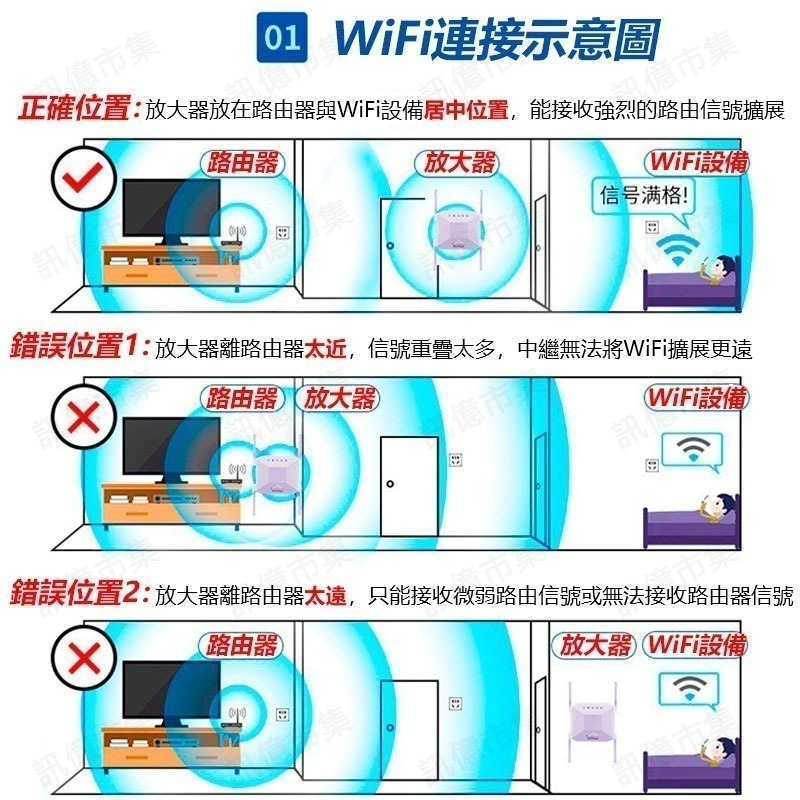 01 WiFi連接示意圖

正確位置:放大器放在路由器與WiFi設備居中位置，能接收強烈的路由信號擴展

路由器
放大器
WiFi設備
信号满格!

錯誤位置1:放大器離路由器太近，信號重疊太多，中繼無法將WiFi擴展更遠

路由器
放大器
WiFi設備

錯誤位置2:放大器離路由器太遠，只能接收微弱路由信號或無法接收路由器信號

路由器
放大器
WiFi設備

訊億市集