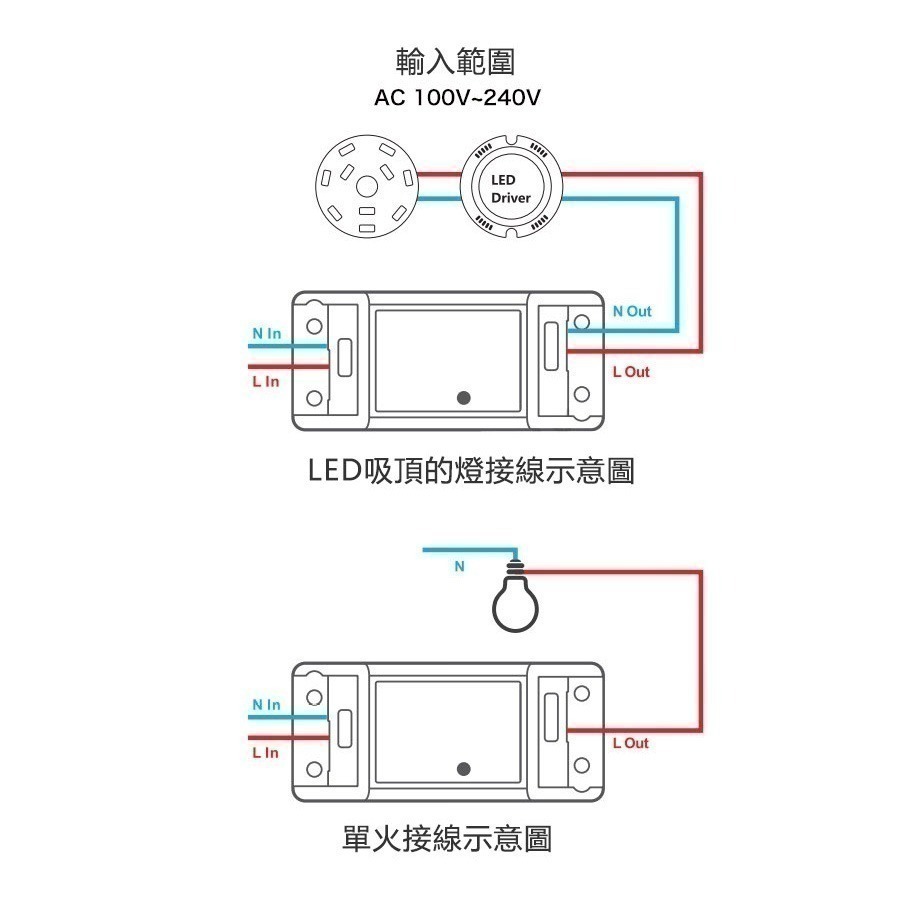 輸入範圍
AC 100V~240V

LED
Driver

N In
L In
N Out
L Out

LED吸頂的燈接線示意圖

N

N In
L In
L Out

單火接線示意圖