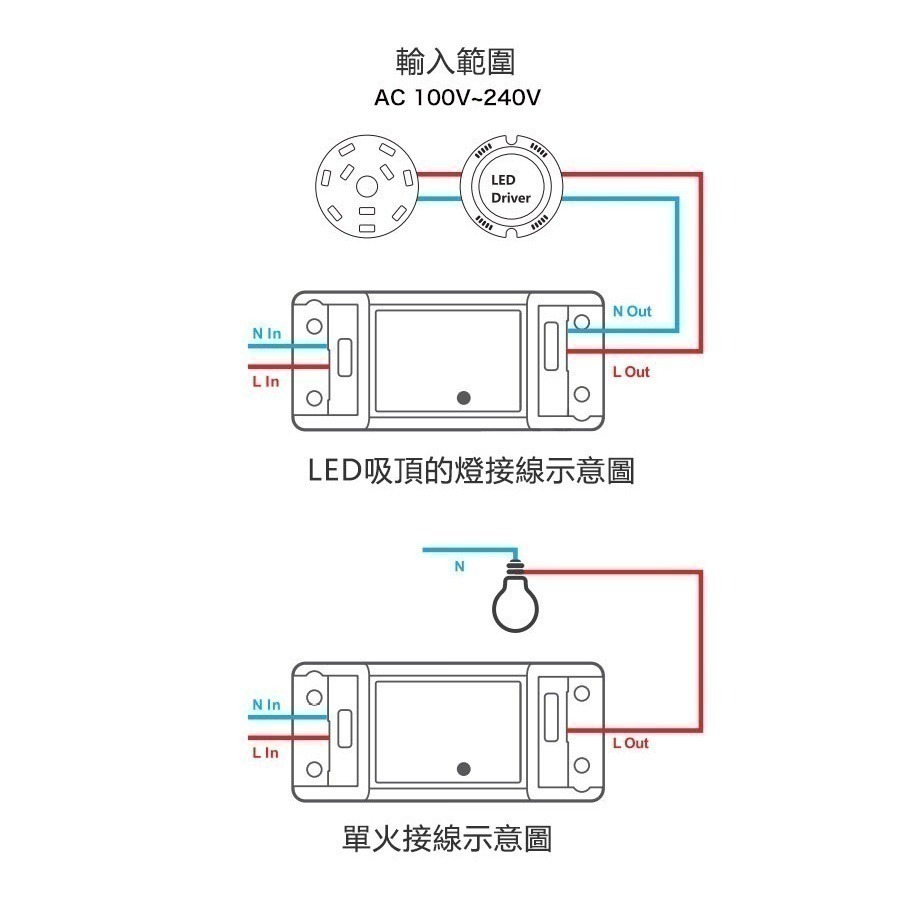 輸入範圍
AC 100V~240V

LED
Driver

N In
L In
N Out
L Out

LED吸頂的燈接線示意圖

N

N In
L In
L Out

單火接線示意圖