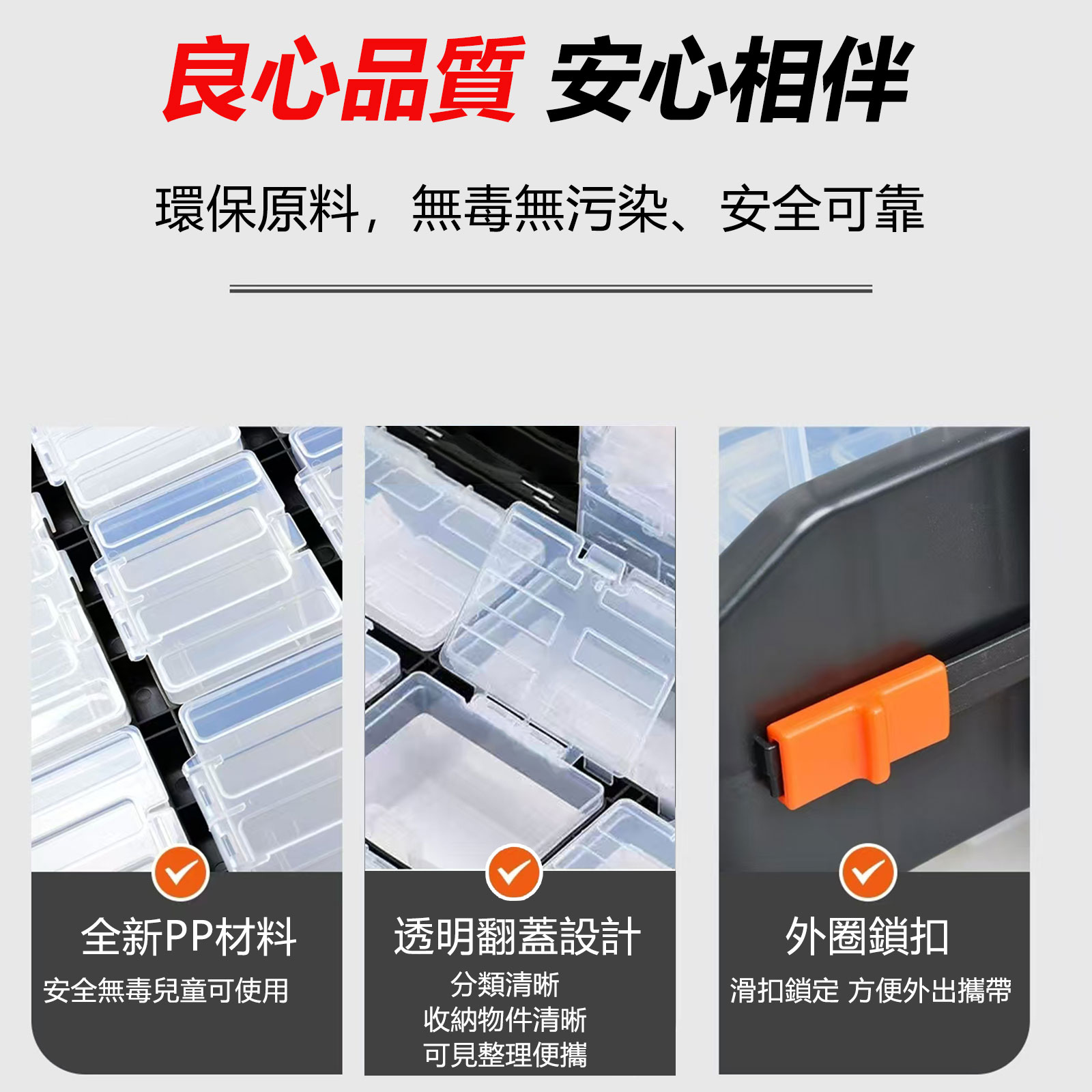 良心品質 安心相伴

環保原料，無毒無污染、安全可靠

全新PP材料
安全無毒兒童可使用

透明翻蓋設計
分類清晰
收納物件清晰
可見整理便攜

外圈鎖扣
滑扣鎖定 方便外出攜帶