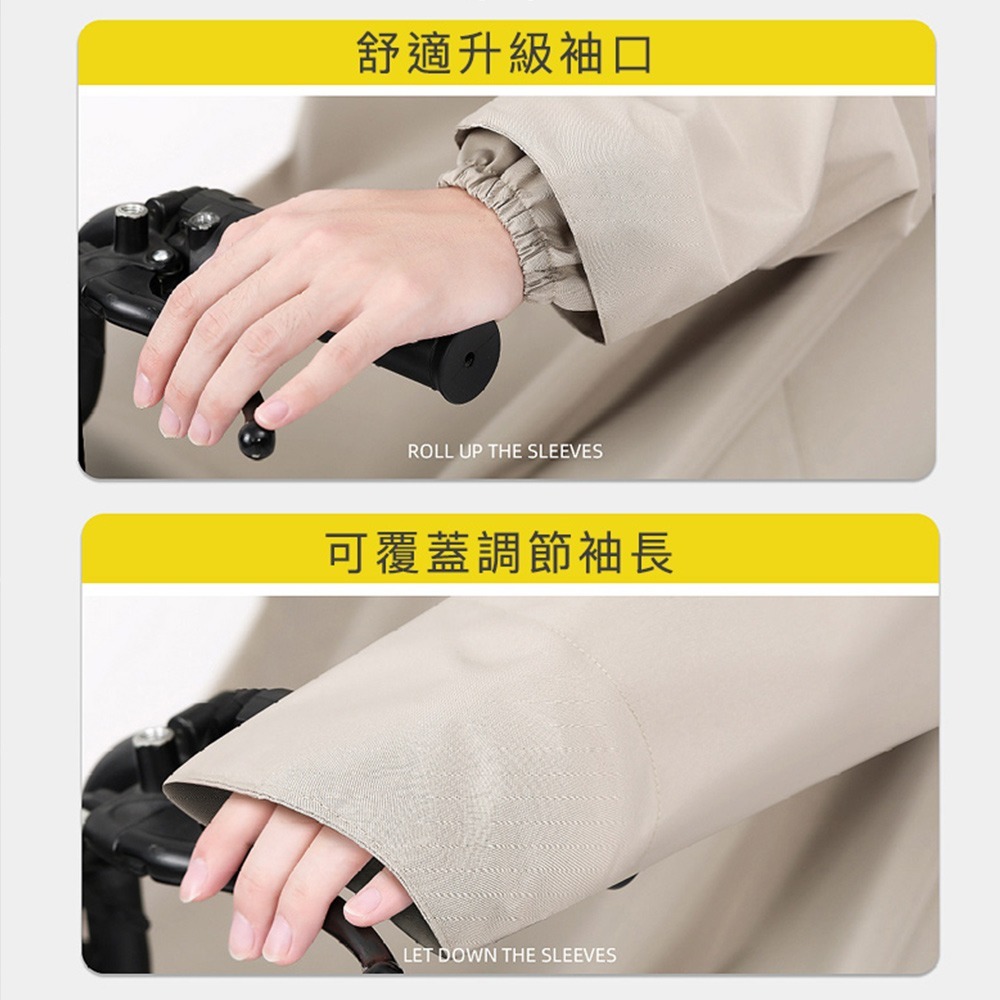 舒適升級袖口

ROLL UP THE SLEEVES

可覆蓋調節袖長

LET DOWN THE SLEEVES