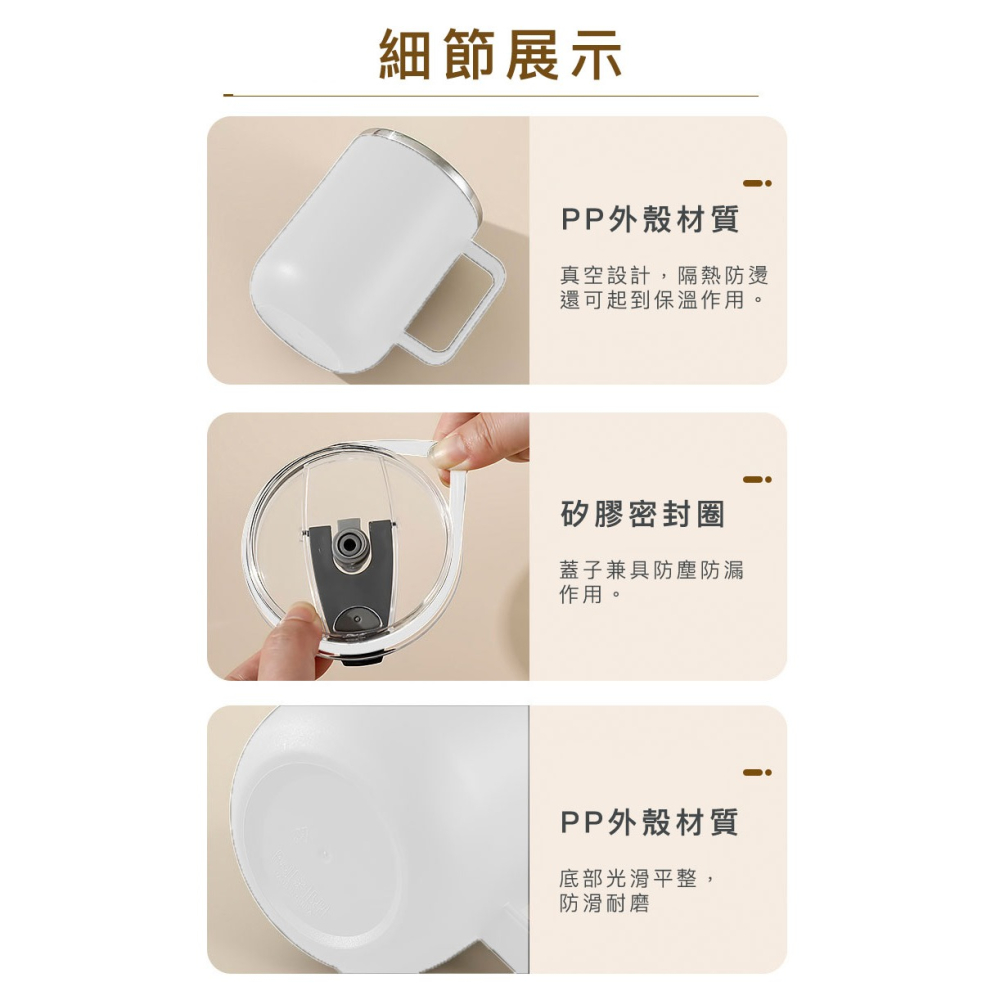 細節展示

PP外殼材質

真空設計，隔熱防燙還可起到保溫作用。

矽膠密封圈

蓋子兼具防塵防漏作用。

PP外殼材質

底部光滑平整，防滑耐磨