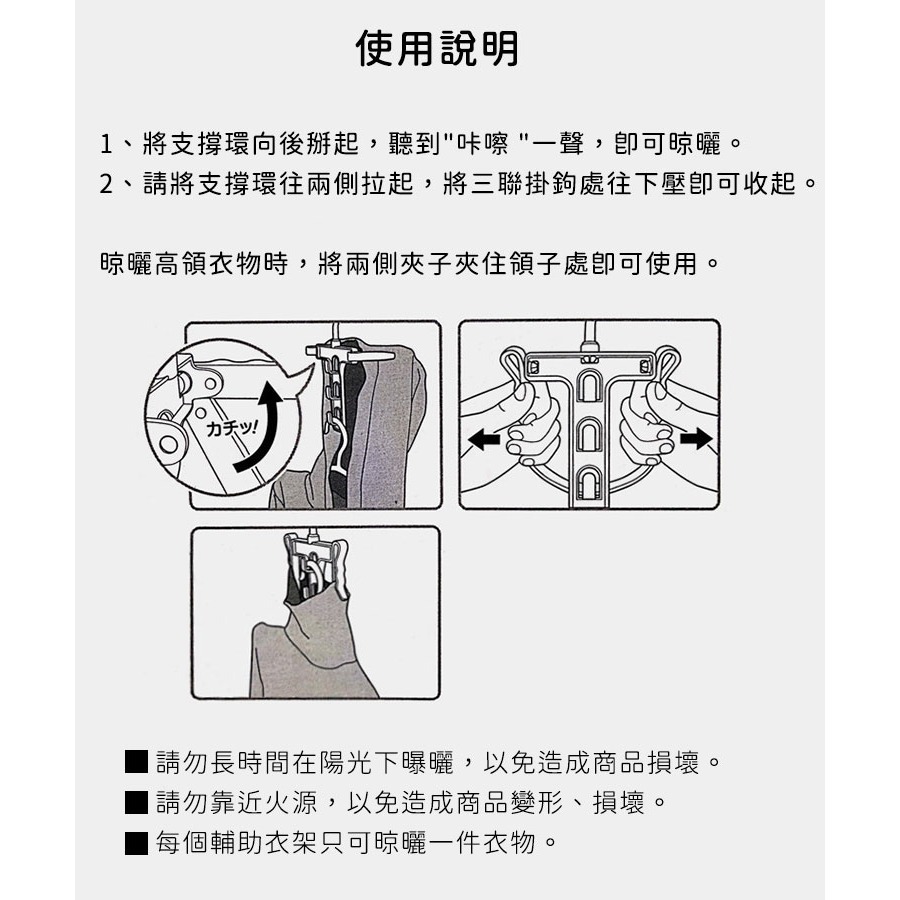 使用說明

1、將支撐環向後掰起，聽到"咔嚓 "一聲，即可晾曬。
2、請將支撐環往兩側拉起，將三聯掛鉤處往下壓即可收起。

晾曬高領衣物時，將兩側夾子夾住領子處即可使用。

カチッ!

■ 請勿長時間在陽光下曝曬，以免造成商品損壞。
■ 請勿靠近火源，以免造成商品變形、損壞。
■ 每個輔助衣架只可晾曬一件衣物。