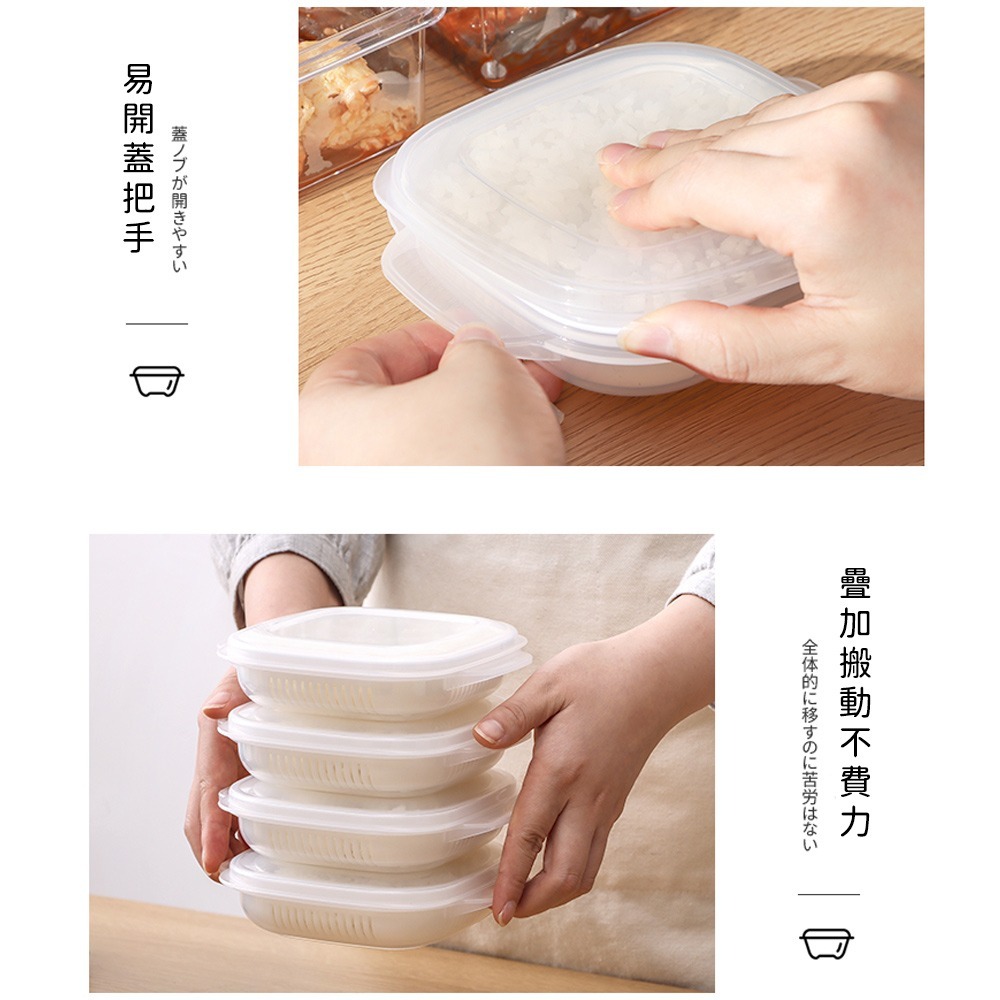 易開蓋把手

蓋ノブが開きやすい

疊加搬動不費力

全体的に移すのに苦労はない