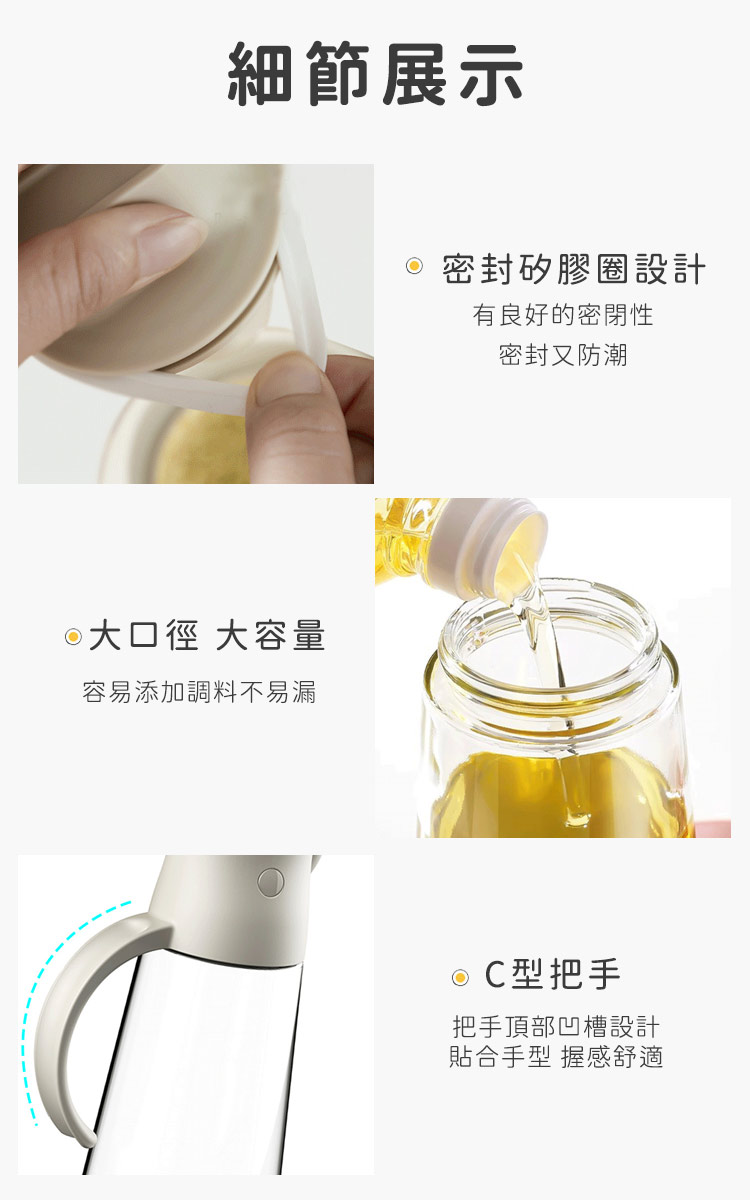 細節展示

密封矽膠圈設計

有良好的密閉性
密封又防潮

大口徑 大容量

容易添加調料不易漏

C型把手

把手頂部凹槽設計
貼合手型 握感舒適