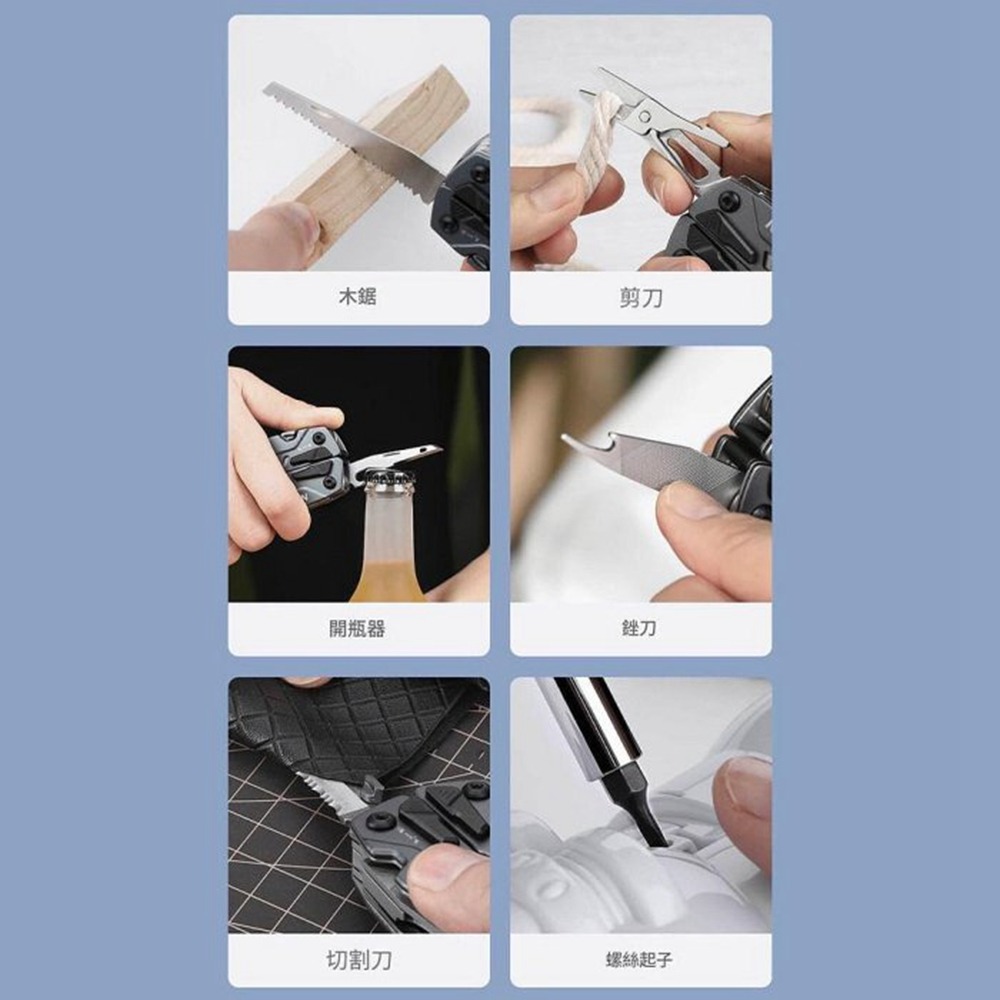 木鋸

剪刀

開瓶器

銼刀

切割刀

螺絲起子