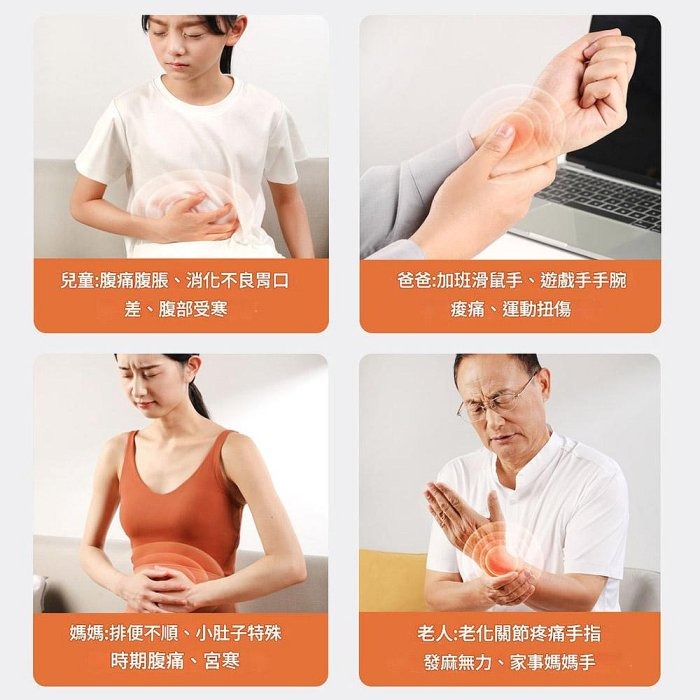 兒童:腹痛腹脹、消化不良胃口差、腹部受寒

爸爸:加班滑鼠手、遊戲手手腕痠痛、運動扭傷

媽媽:排便不順、小肚子特殊時期腹痛、宮寒

老人:老化關節疼痛手指發麻無力、家事媽媽手