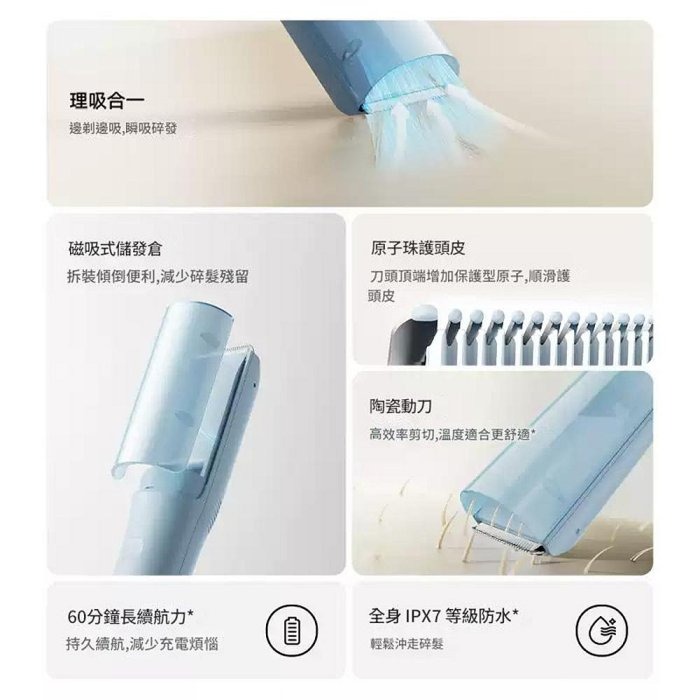 理吸合一
邊剃邊吸,瞬吸碎發

磁吸式儲發倉
拆裝傾倒便利,減少碎髮殘留

原子珠護頭皮
刀頭頂端增加保護型原子,順滑護頭皮

陶瓷動刀
高效率剪切,溫度適合更舒適*

60分鐘長續航力*
持久續航,減少充電煩惱

全身 IPX7 等級防水*
輕鬆沖走碎髮