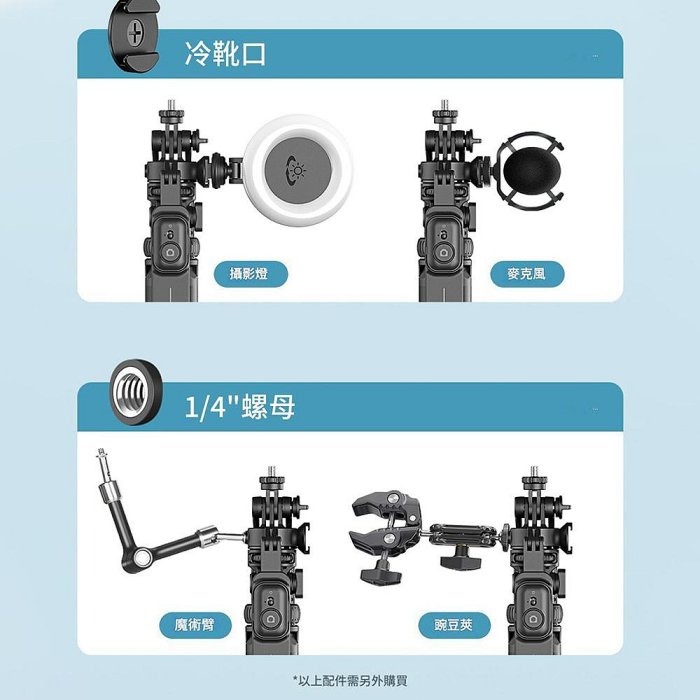 冷靴口

攝影燈

麥克風

1/4"螺母

魔術臂

豌豆莢

*以上配件需另外購買