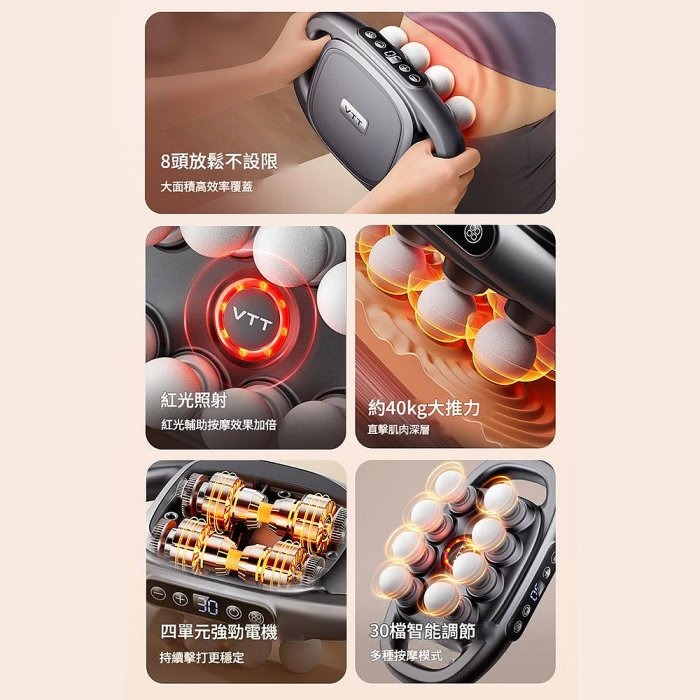 VTT

8頭放鬆不設限
大面積高效率覆蓋

VTT

紅光照射
紅光輔助按摩效果加倍

約40kg大推力
直擊肌肉深層

30

四單元強勁電機
持續擊打更穩定

30檔智能調節
多種按摩模式