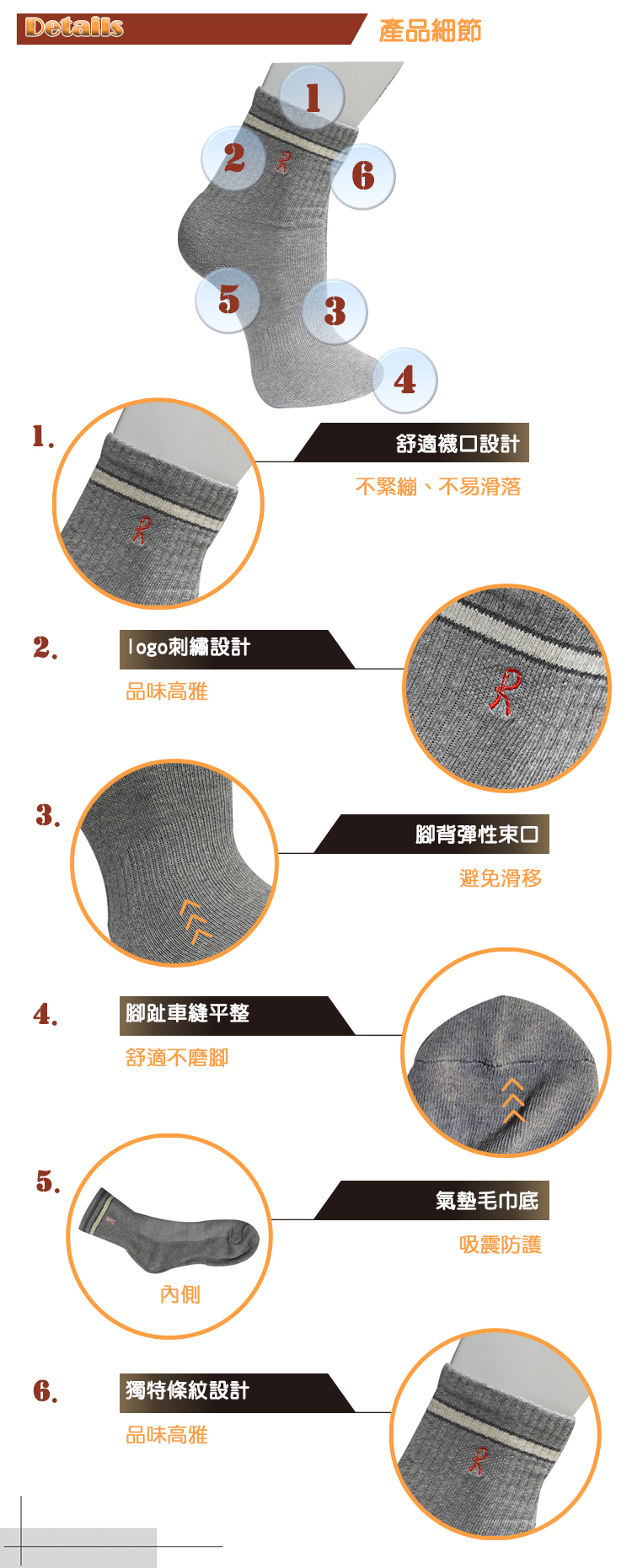 Details

產品細節

1
2
6
5
3
4

1.

舒適襪口設計

不緊繃、不易滑落

2.

logo刺繡設計

品味高雅

3.

腳背彈性束口

避免滑移

4.

腳趾車縫平整

舒適不磨腳

5.

內側

氣墊毛巾底

吸震防護

6.

獨特條紋設計

品味高雅