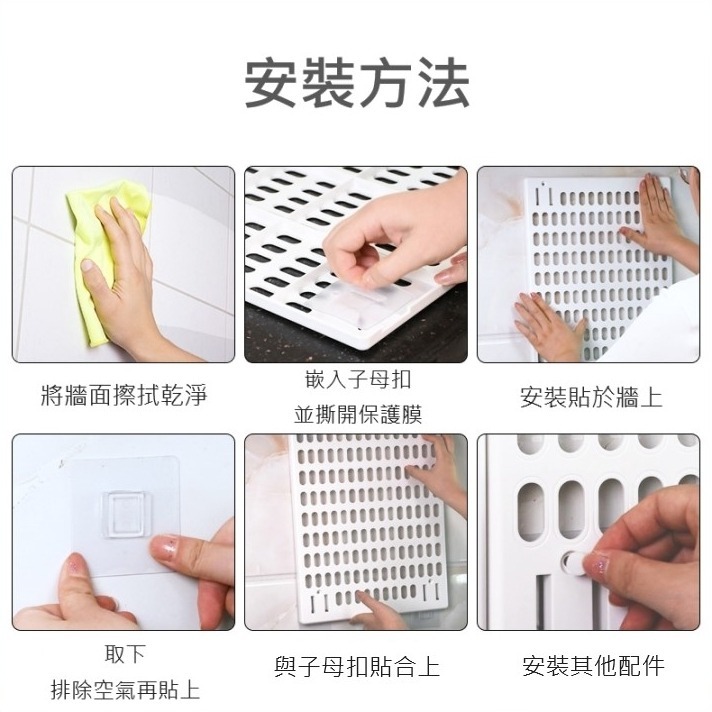 安裝方法

將牆面擦拭乾淨

嵌入子母扣
並撕開保護膜

安裝貼於牆上

取下
排除空氣再貼上

與子母扣貼合上

安裝其他配件